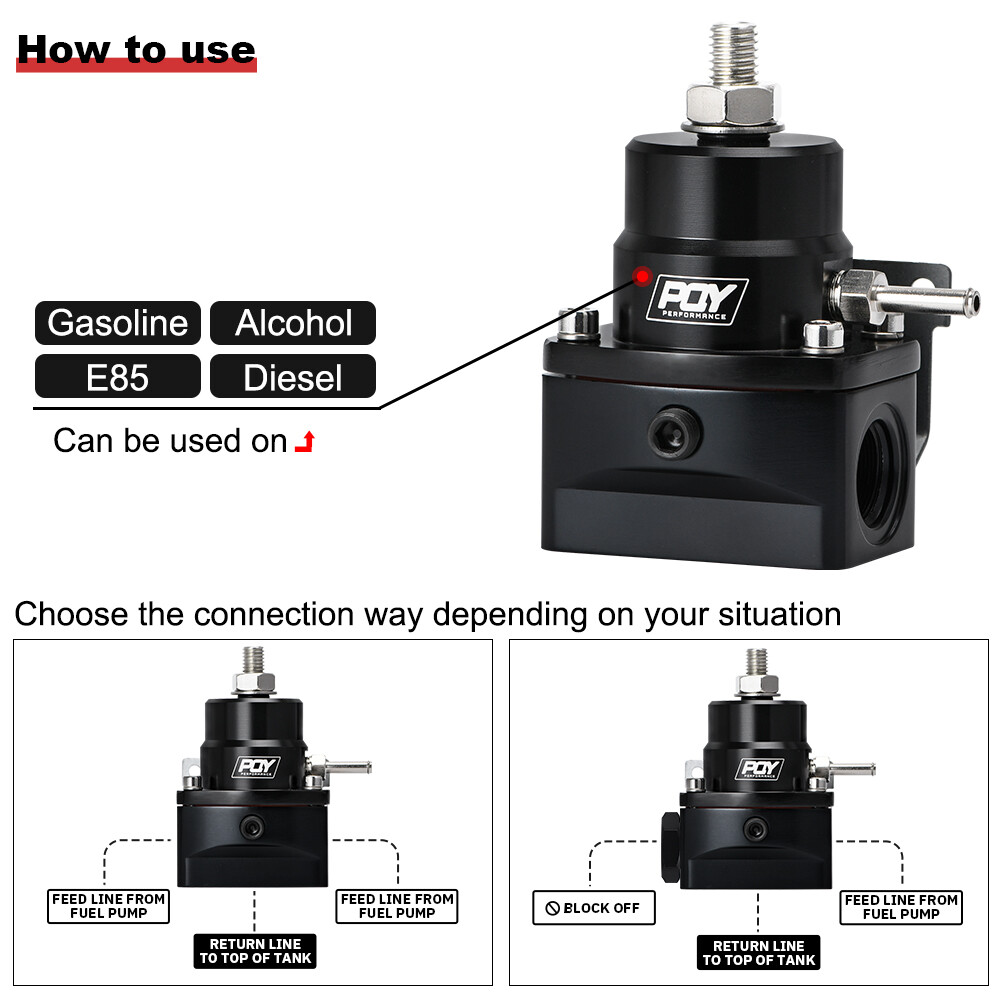 How to use

Gasoline
Alcohol
E85
Diesel

Can be used on

PQY PERFORMANCE

Choose the connection way depending on your situation

PQY PERFORMANCE

FEED LINE FROM FUEL PUMP
FEED LINE FROM FUEL PUMP
RETURN LINE TO TOP OF TANK

PQY PERFORMANCE

BLOCK OFF
FEED LINE FROM FUEL PUMP
RETURN LINE TO TOP OF TANK