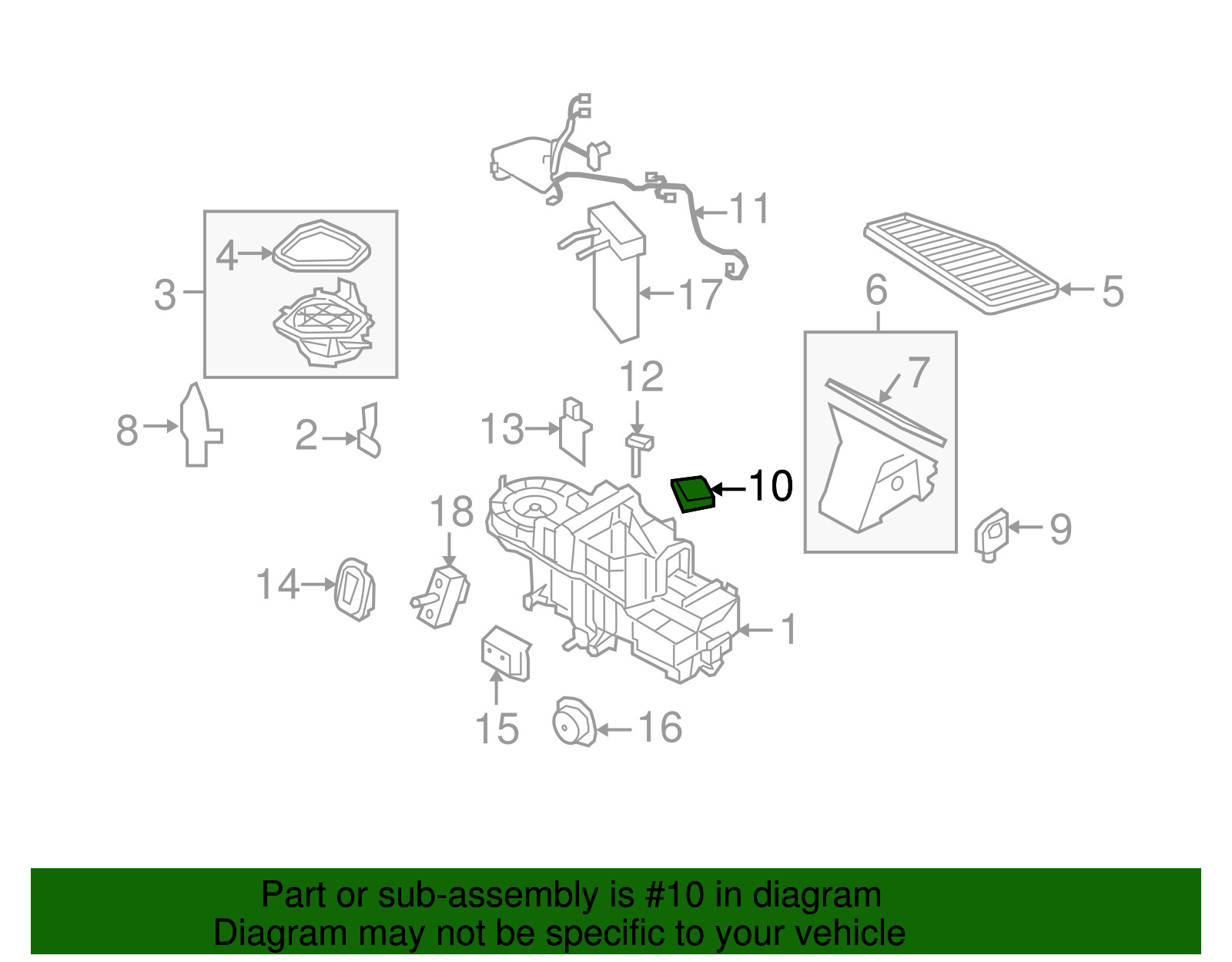 11
4
3
17
6
5
7
12
8
2
13
10
18
9
14
1
15
16

Part or sub-assembly is #10 in diagram
Diagram may not be specific to your vehicle