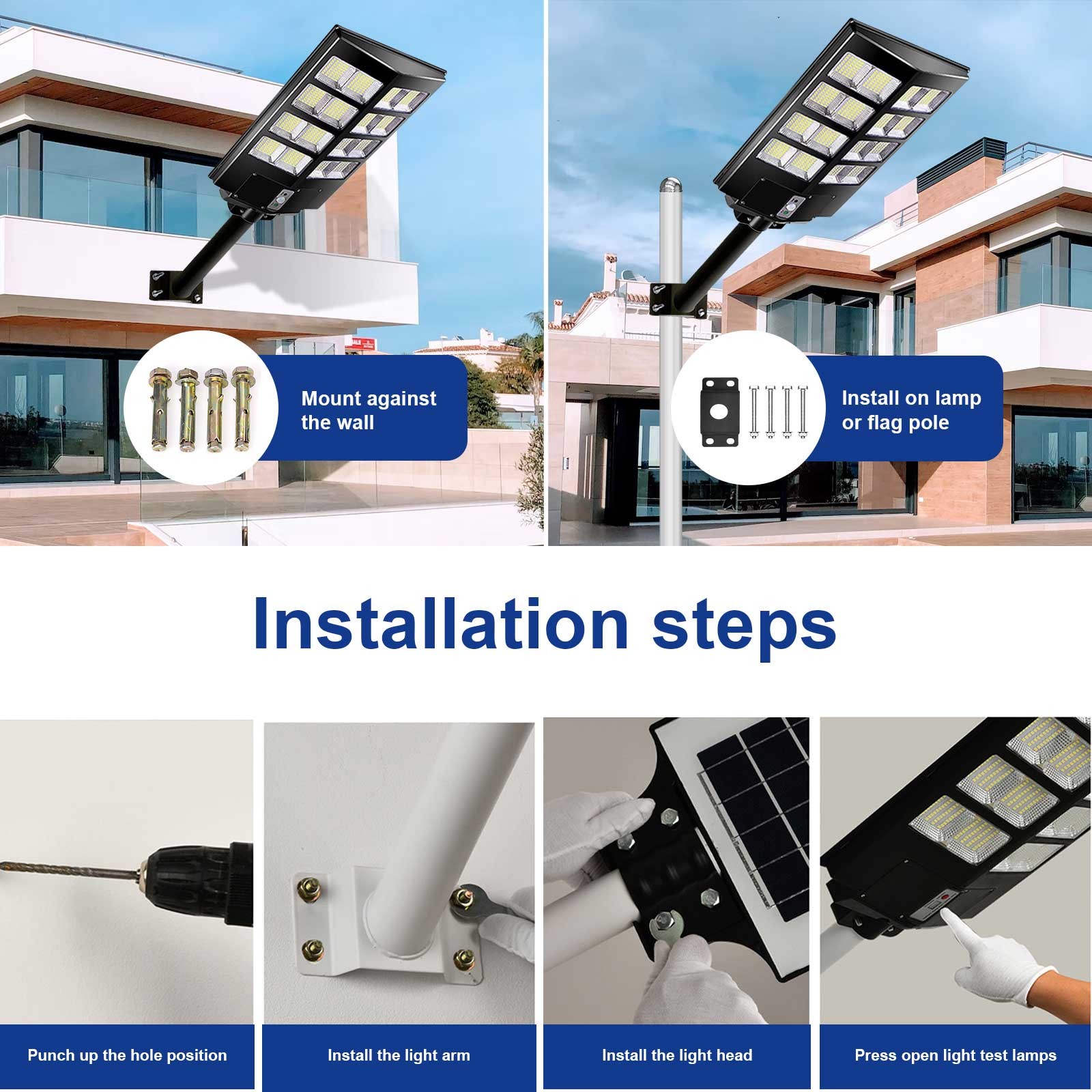 Mount against the wall

Install on lamp or flag pole

Installation steps

Punch up the hole position

Install the light arm

Install the light head

Press open light test lamps