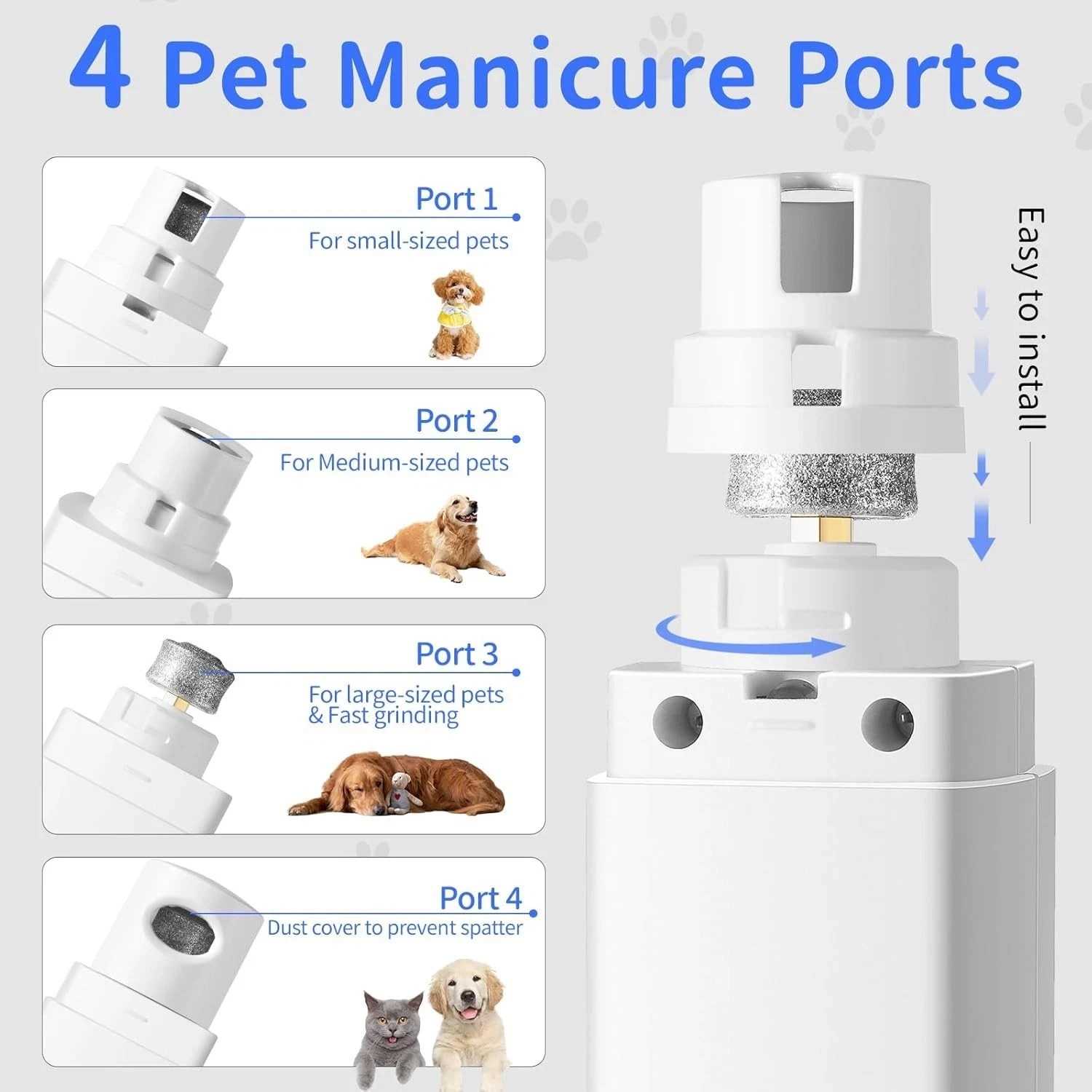 4 Pet Manicure Ports

Port 1
For small-sized pets

Port 2
For Medium-sized pets

Port 3
For large-sized pets & Fast grinding

Port 4
Dust cover to prevent spatter

Easy to install