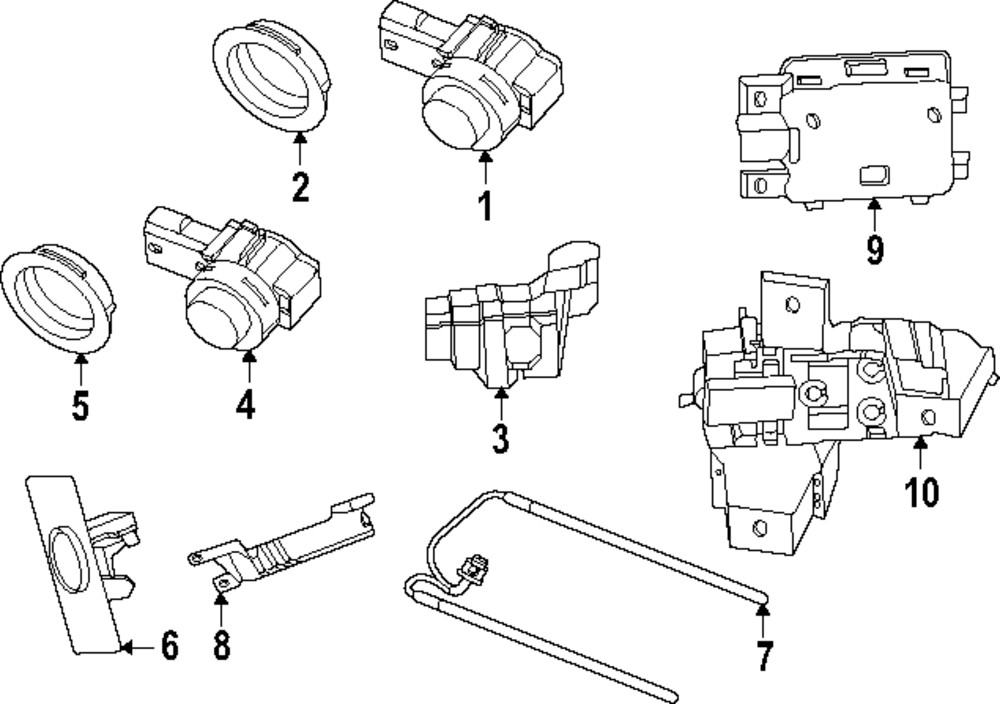 2
1
9
5
4
3
10
6
8
7