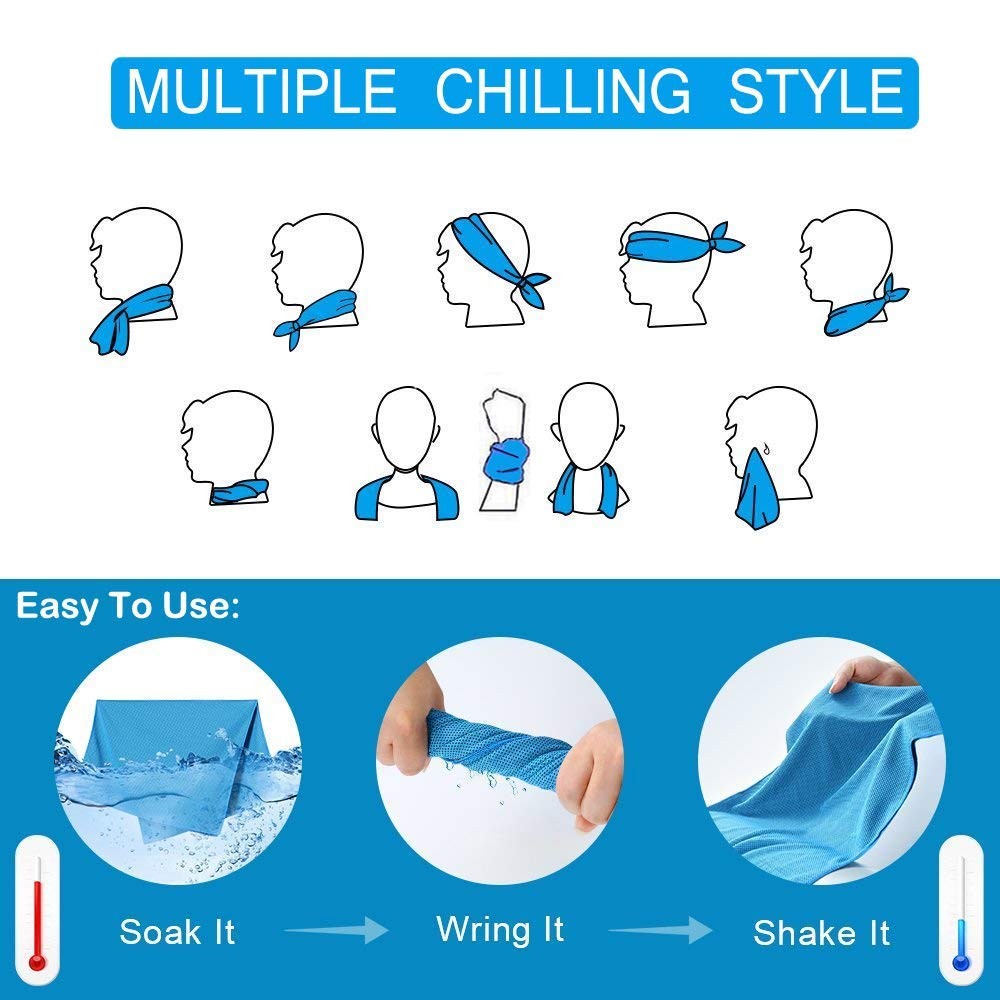 MULTIPLE CHILLING STYLE

Easy To Use:

Soak It

Wring It

Shake It