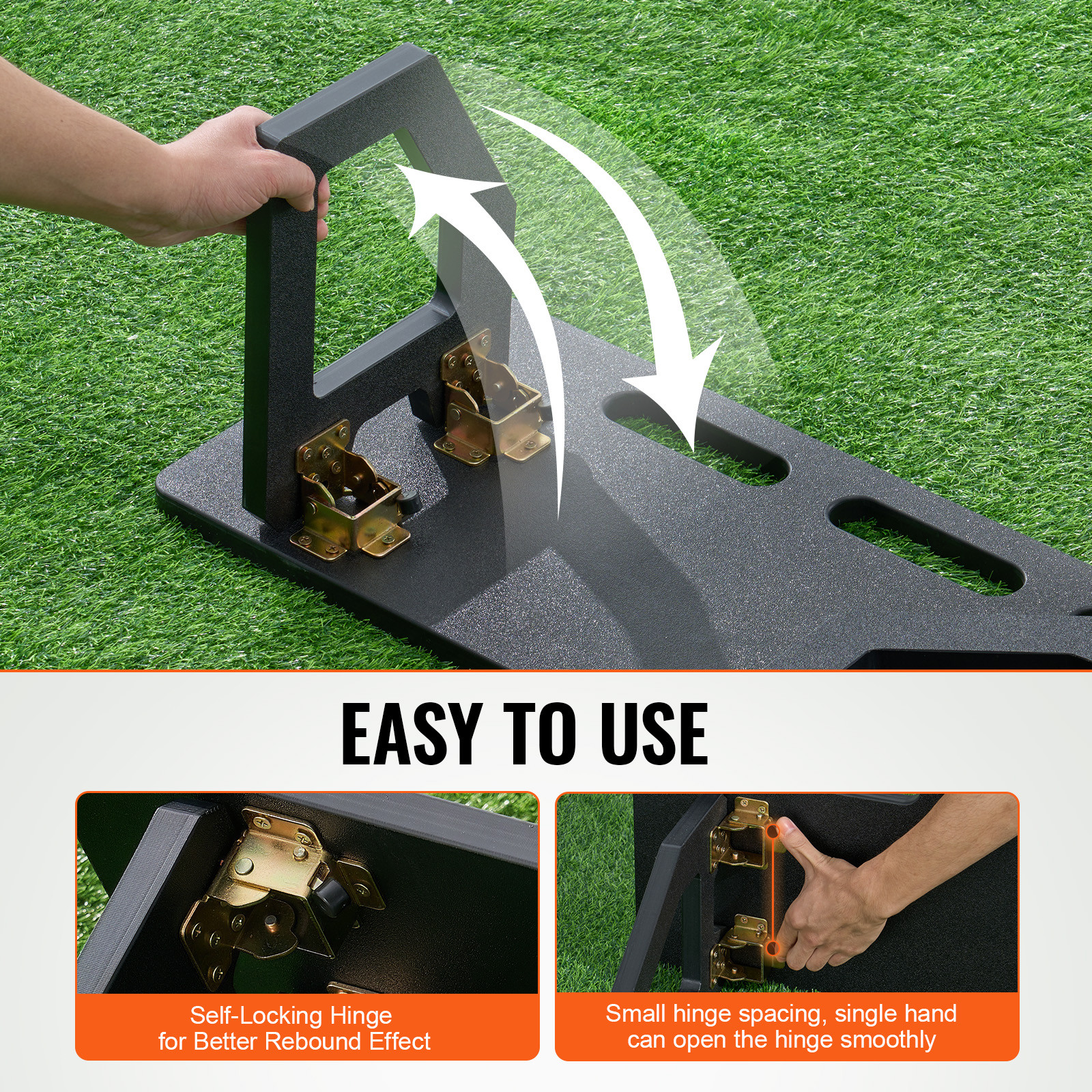 EASY TO USE

Self-Locking Hinge for Better Rebound Effect

Small hinge spacing, single hand can open the hinge smoothly