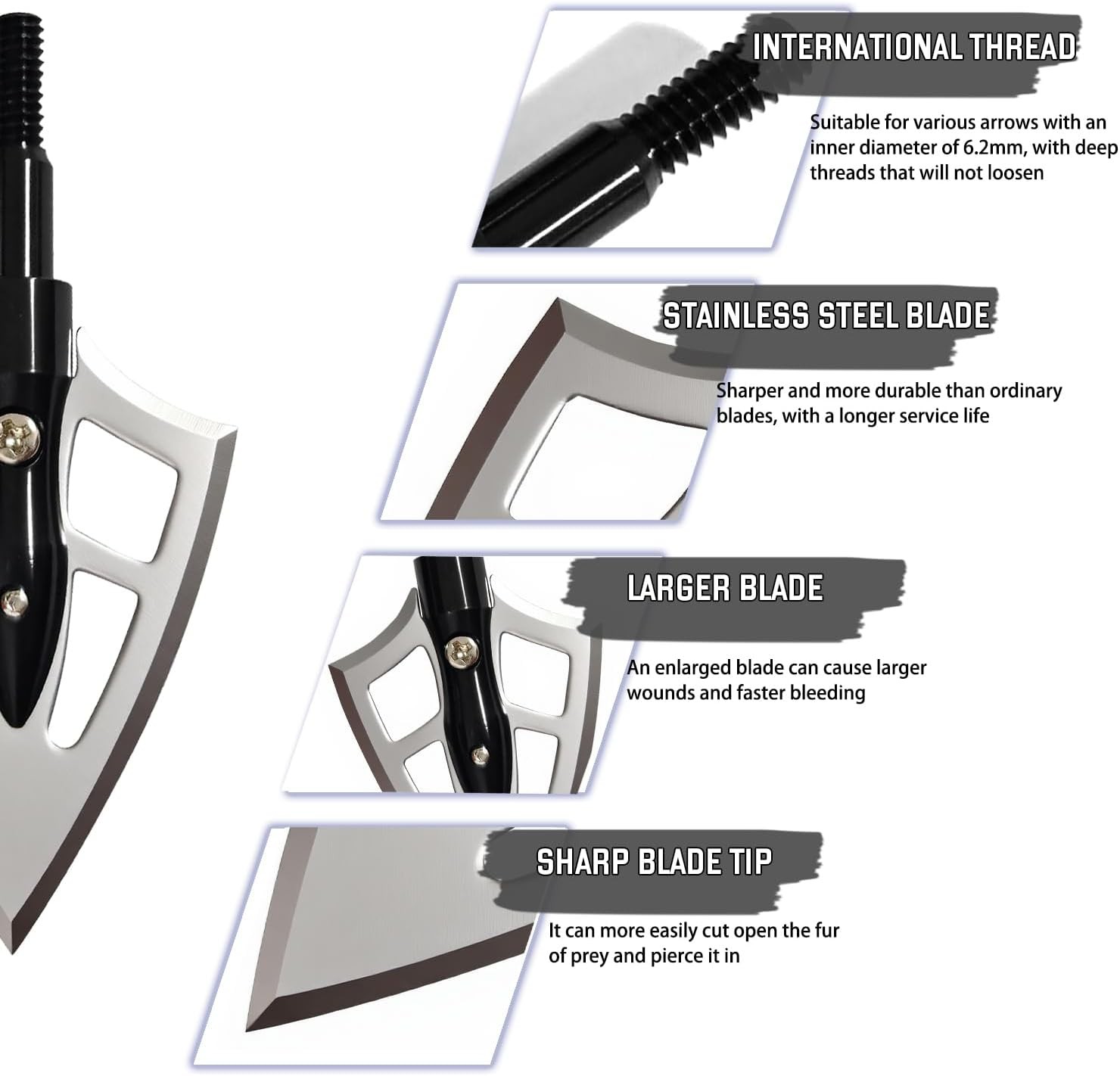 INTERNATIONAL THREAD

Suitable for various arrows with an inner diameter of 6.2mm, with deep threads that will not loosen

STAINLESS STEEL BLADE

Sharper and more durable than ordinary blades, with a longer service life

LARGER BLADE

An enlarged blade can cause larger wounds and faster bleeding

SHARP BLADE TIP

It can more easily cut open the fur of prey and pierce it in