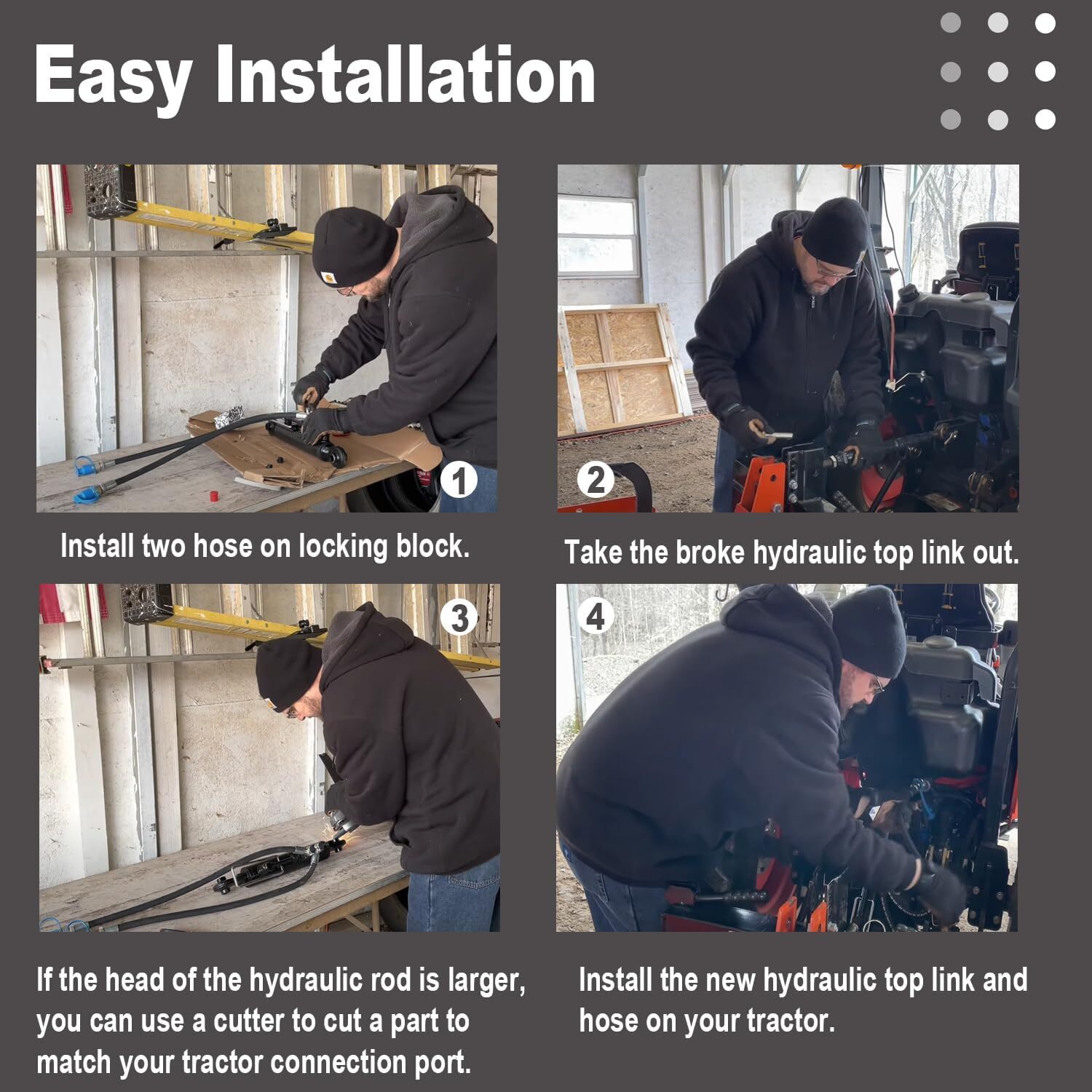 Easy Installation

1

Install two hose on locking block.

2

Take the broke hydraulic top link out.

3

If the head of the hydraulic rod is larger, you can use a cutter to cut a part to match your tractor connection port.

4

Install the new hydraulic top link and hose on your tractor.