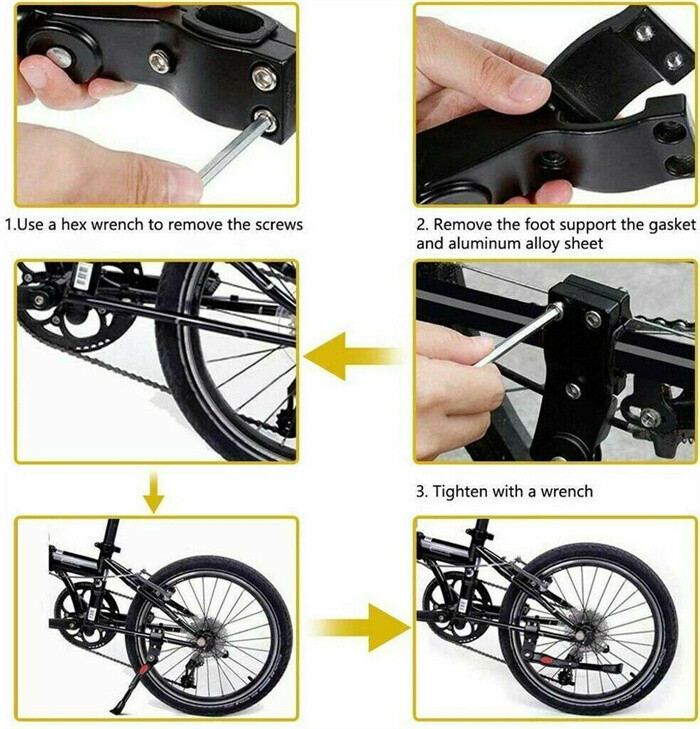 1.Use a hex wrench to remove the screws

2. Remove the foot support the gasket and aluminum alloy sheet

3. Tighten with a wrench