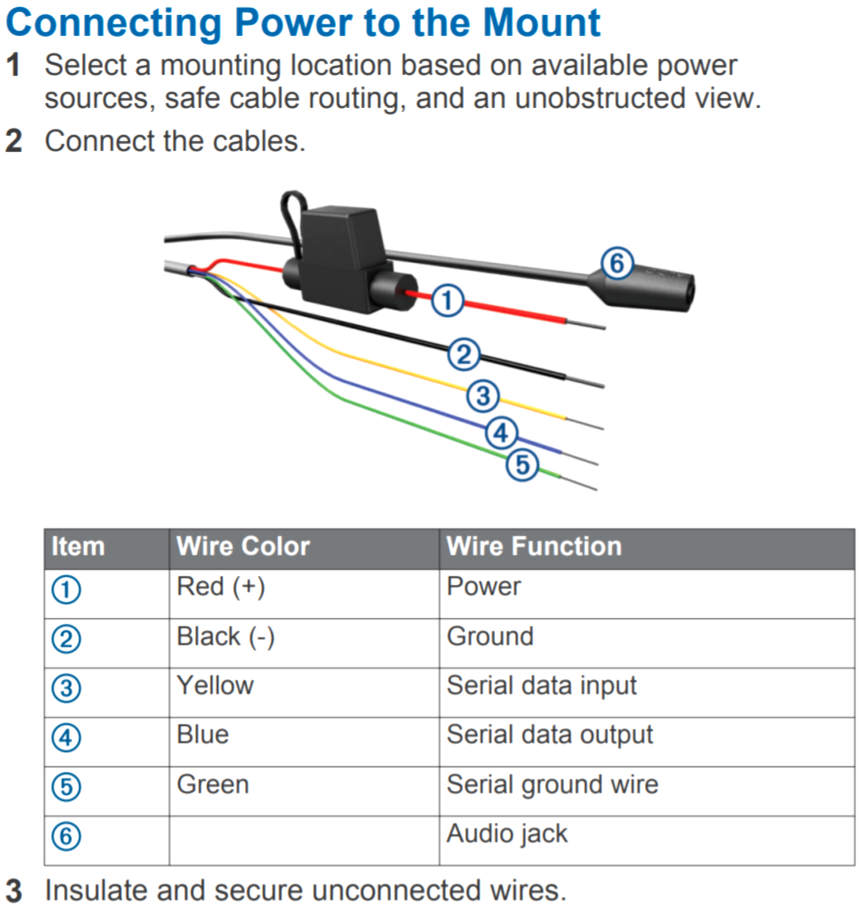 Connecting Power to the Mount

1 Select a mounting location based on available power sources, safe cable routing, and an unobstructed view.

2 Connect the cables.

⑥
①
②
③
④
⑤

| Item | Wire Color | Wire Function |
|---|---|---|
| ① | Red (+) | Power |
| ② | Black (-) | Ground |
| ③ | Yellow | Serial data input |
| ④ | Blue | Serial data output |
| ⑤ | Green | Serial ground wire |
| ⑥ | | Audio jack |

3 Insulate and secure unconnected wires.