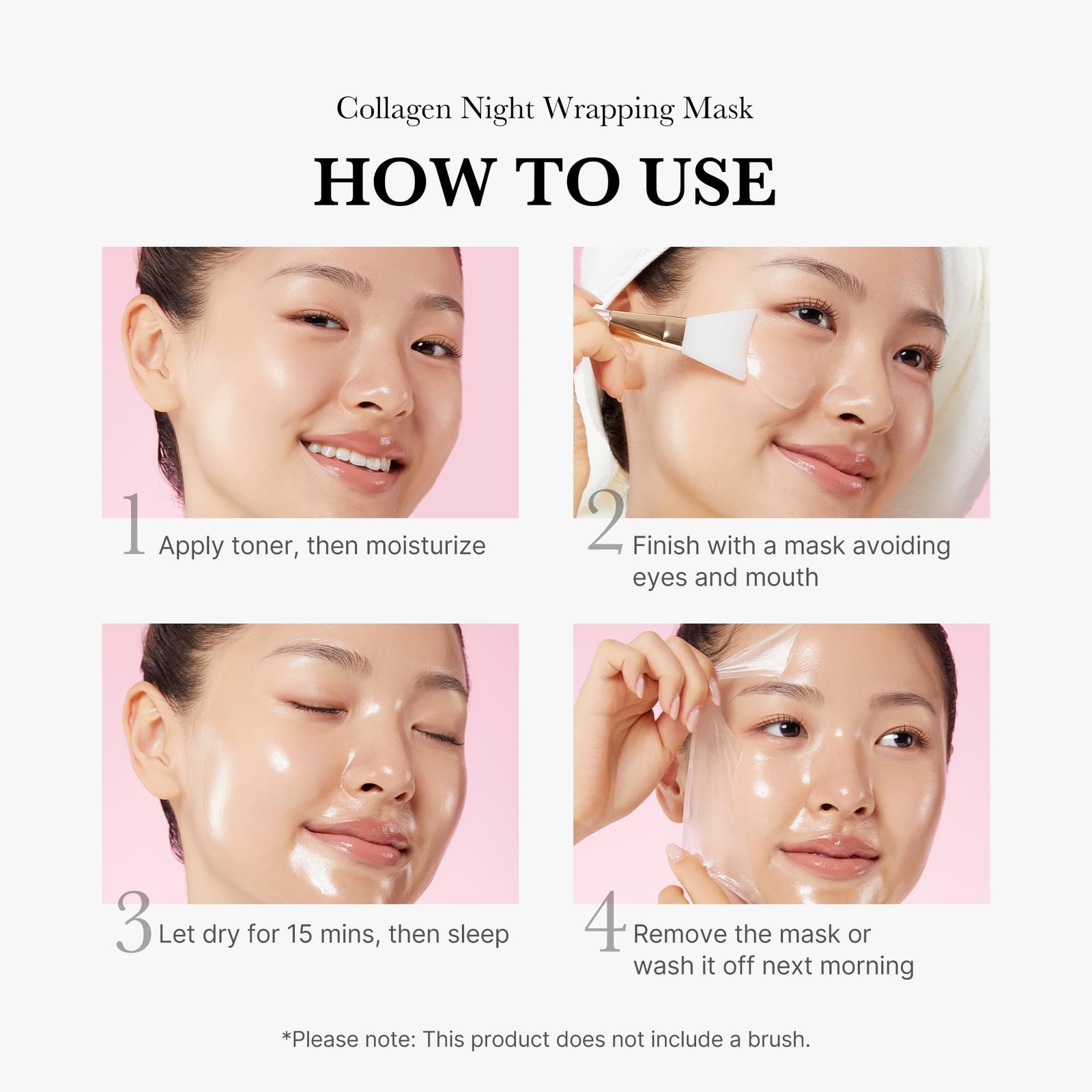 Collagen Night Wrapping Mask

HOW TO USE

1 Apply toner, then moisturize

2 Finish with a mask avoiding eyes and mouth

3 Let dry for 15 mins, then sleep

4 Remove the mask or wash it off next morning

*Please note: This product does not include a brush.