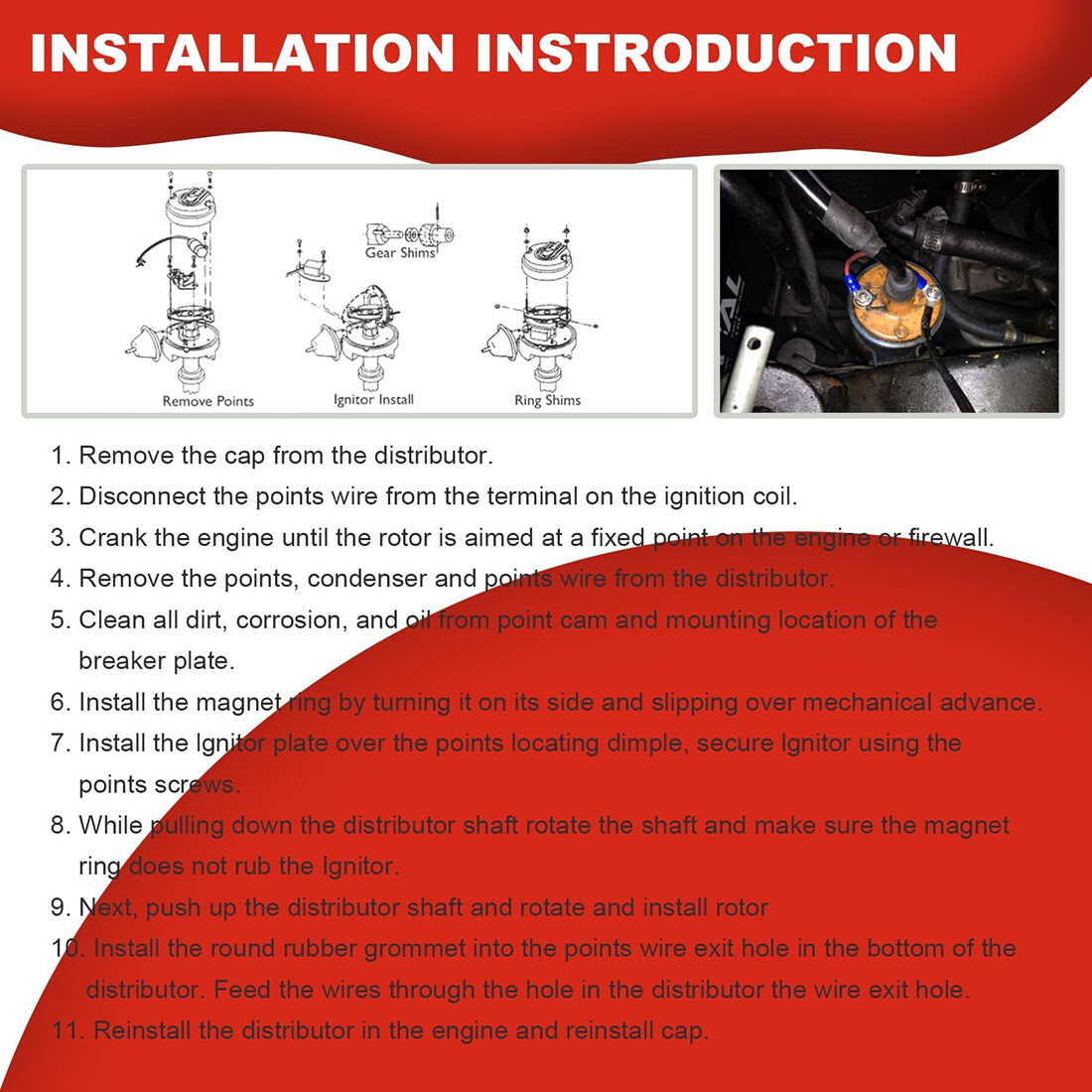 INSTALLATION INSTRODUCTION

Gear Shims

Remove Points

Ignitor Install

Ring Shims

1. Remove the cap from the distributor.
2. Disconnect the points wire from the terminal on the ignition coil.
3. Crank the engine until the rotor is aimed at a fixed point on the engine or firewall.
4. Remove the points, condenser and points wire from the distributor.
5. Clean all dirt, corrosion, and oil from point cam and mounting location of the breaker plate.
6. Install the magnet ring by turning it on its side and slipping over mechanical advance.
7. Install the Ignitor plate over the points locating dimple, secure Ignitor using the points screws.
8. While pulling down the distributor shaft rotate the shaft and make sure the magnet ring does not rub the Ignitor.
9. Next, push up the distributor shaft and rotate and install rotor
10. Install the round rubber grommet into the points wire exit hole in the bottom of the distributor. Feed the wires through the hole in the distributor the wire exit hole.
11. Reinstall the distributor in the engine and reinstall cap.