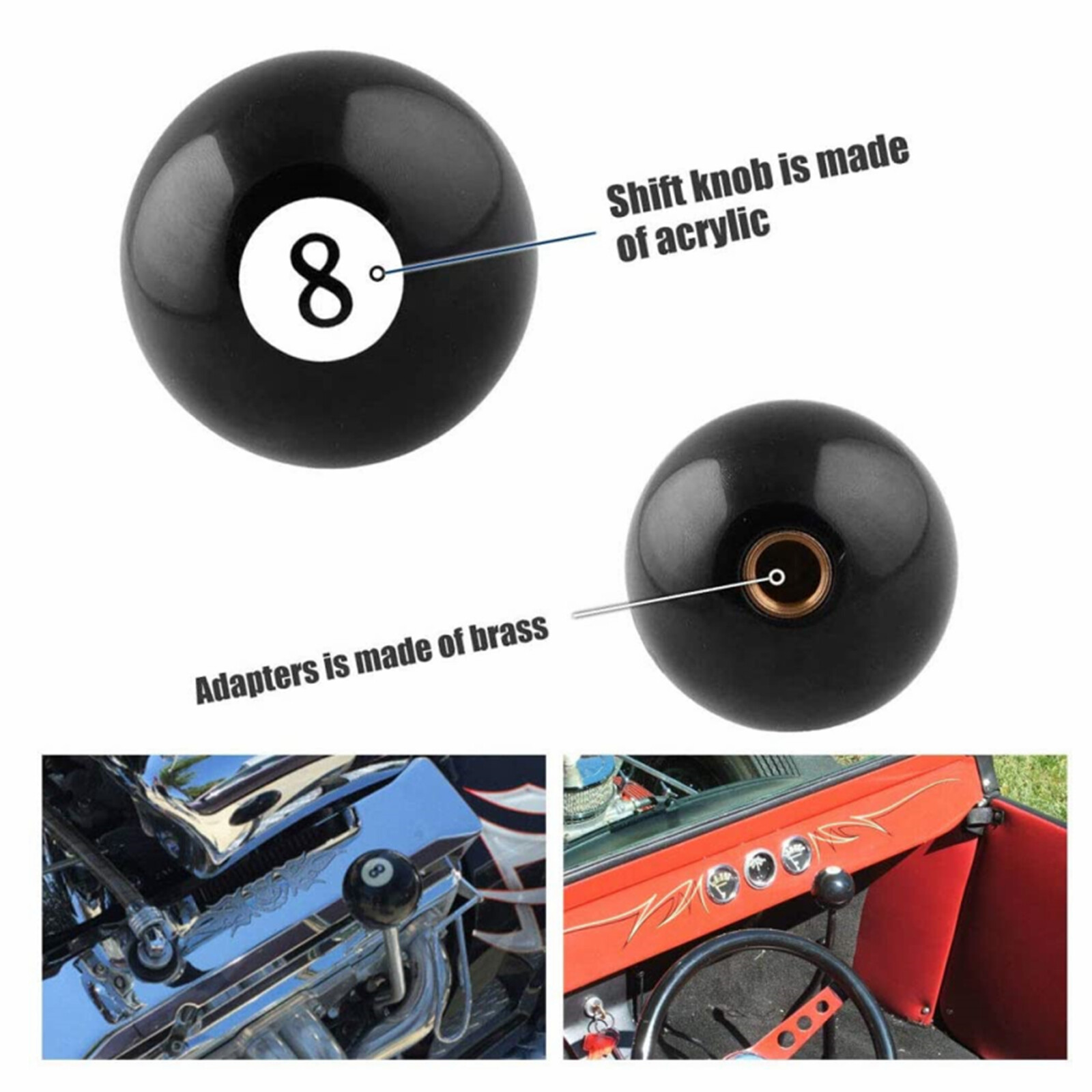 8

Shift knob is made of acrylic

Adapters is made of brass

8