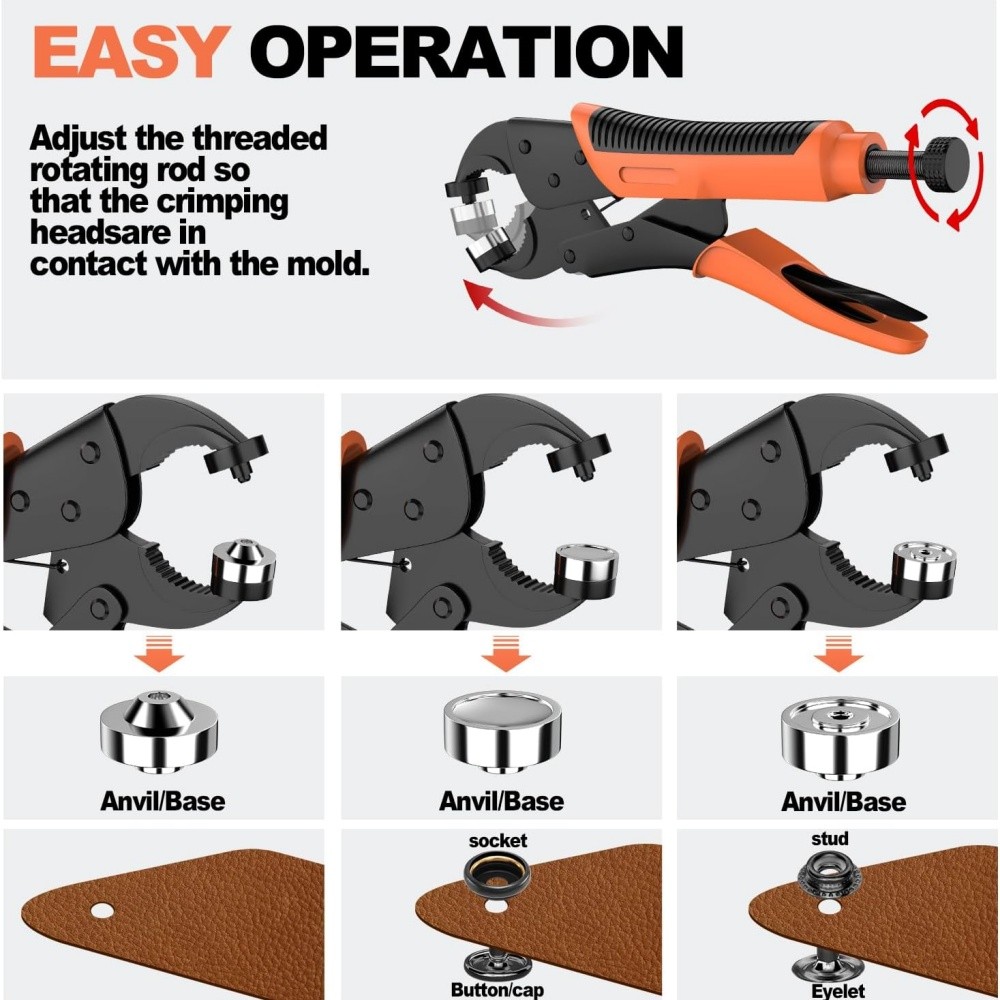 EASY OPERATION

Adjust the threaded rotating rod so that the crimping headsare in contact with the mold.

Anvil/Base

Anvil/Base

Anvil/Base

socket

Button/cap

stud

Eyelet