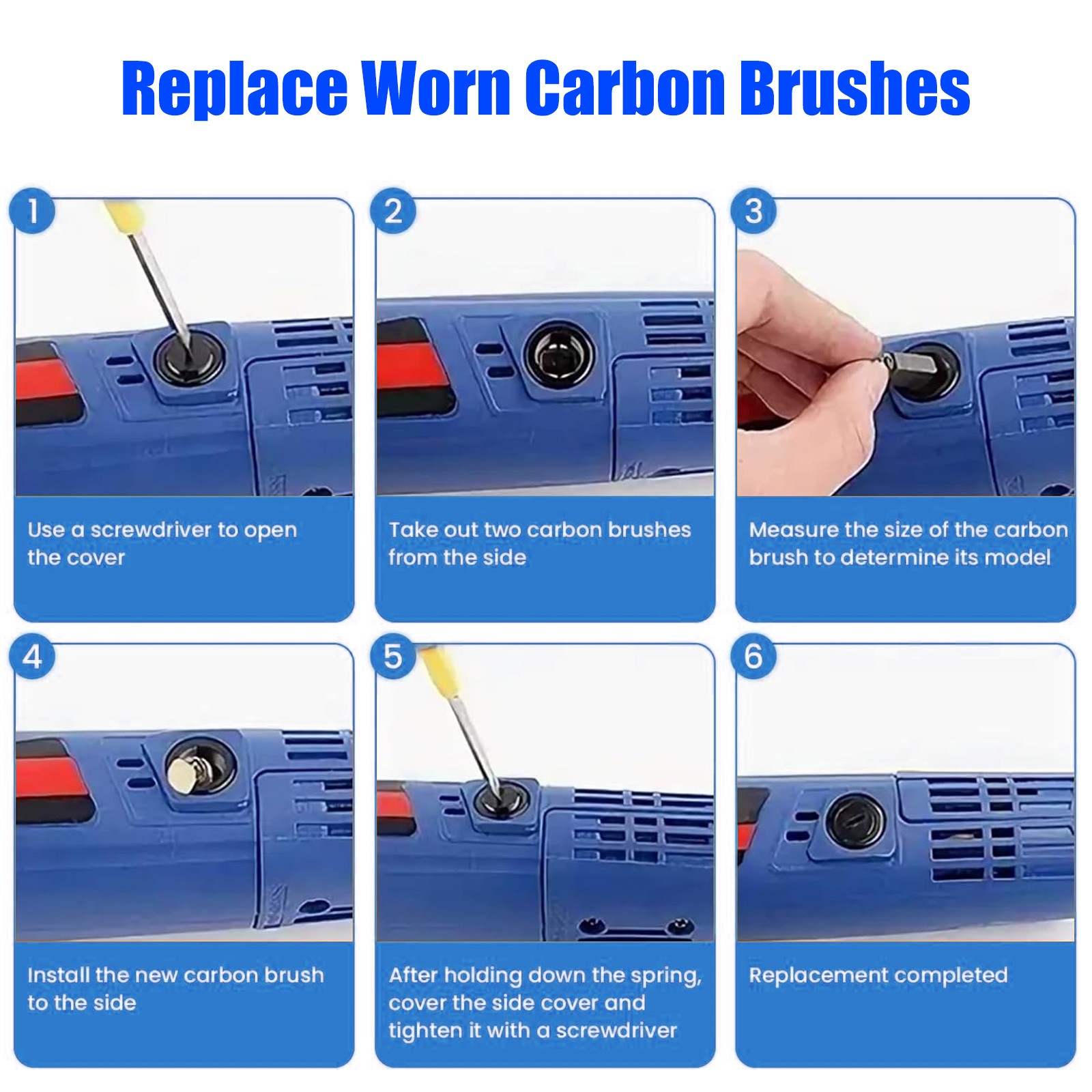 Replace Worn Carbon Brushes

1

Use a screwdriver to open the cover

2

Take out two carbon brushes from the side

3

Measure the size of the carbon brush to determine its model

4

Install the new carbon brush to the side

5

After holding down the spring, cover the side cover and tighten it with a screwdriver

6

Replacement completed