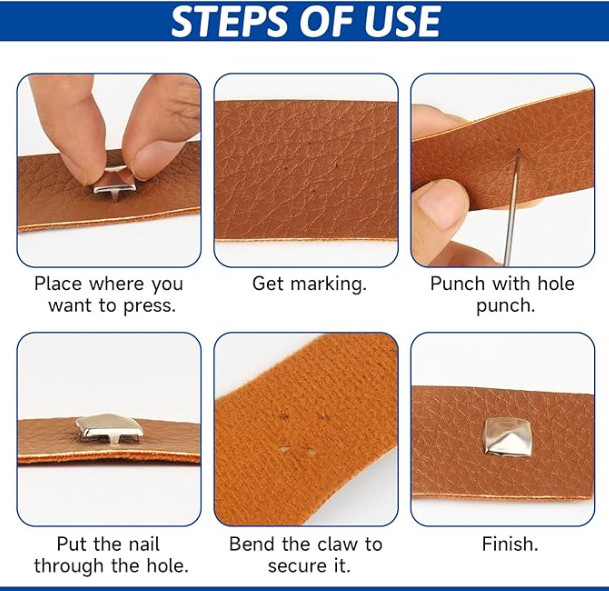 STEPS OF USE

Place where you want to press.

Get marking.

Punch with hole punch.

Put the nail through the hole.

Bend the claw to secure it.

Finish.