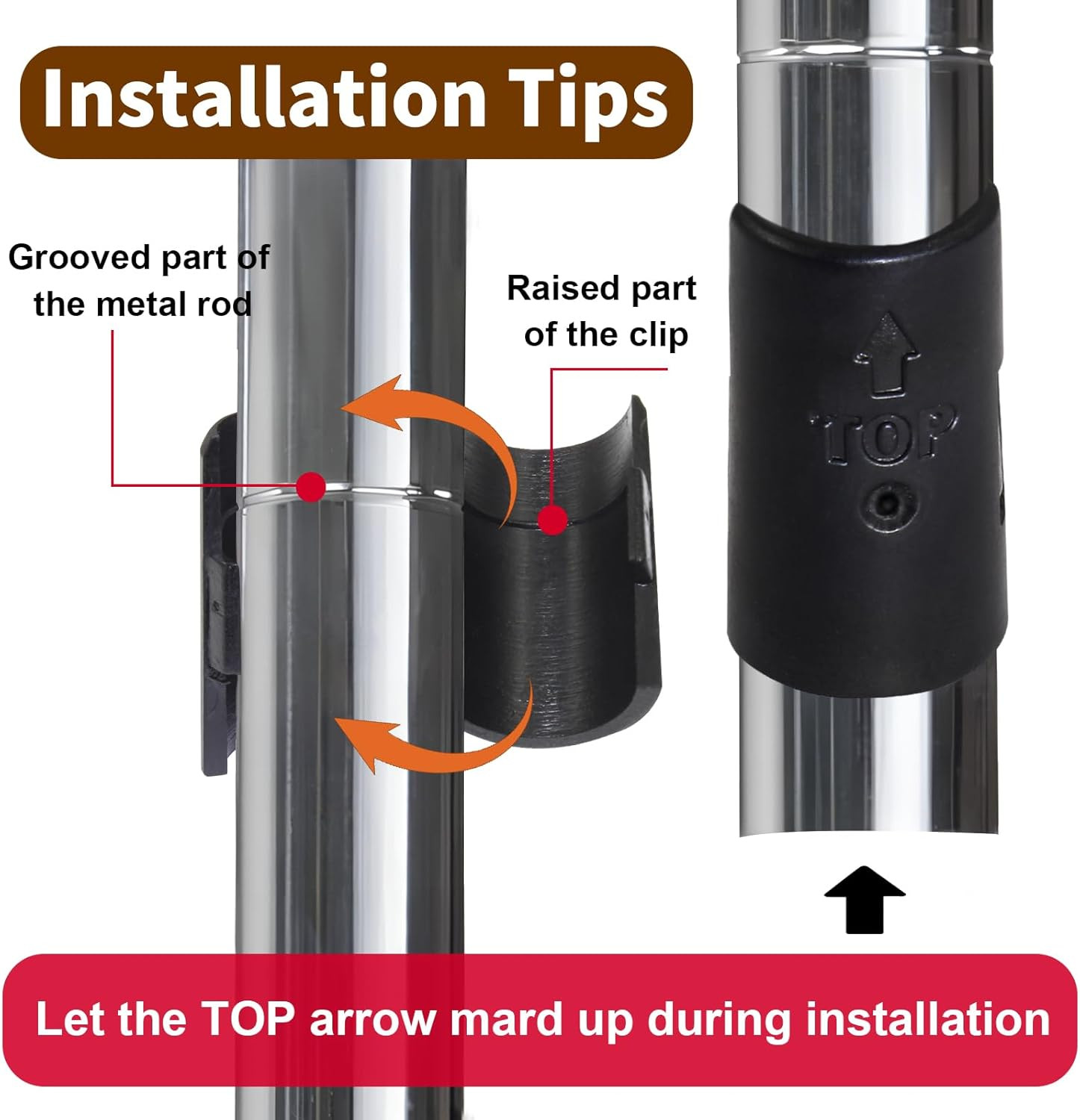 Installation Tips

Grooved part of the metal rod

Raised part of the clip

TOP

Let the TOP arrow mard up during installation