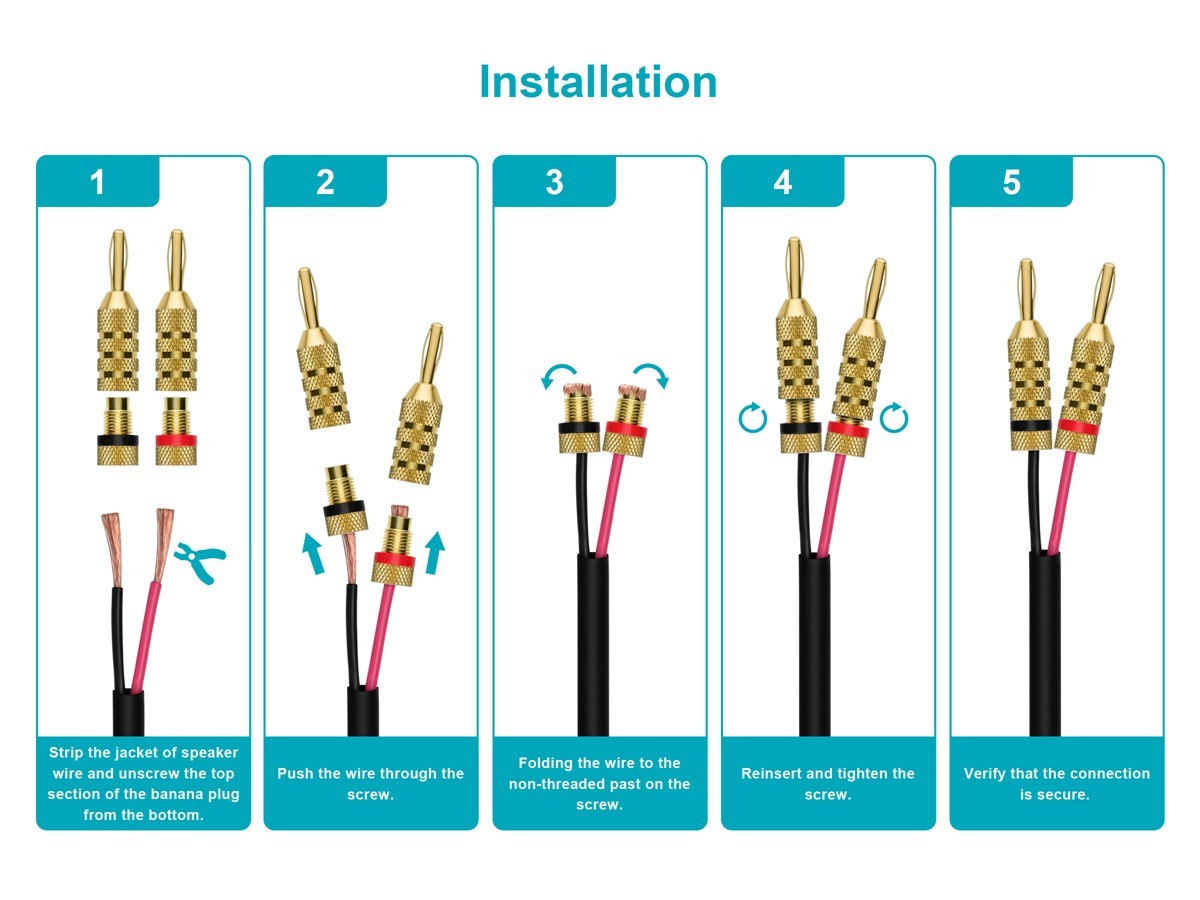 Installation

1

Strip the jacket of speaker wire and unscrew the top section of the banana plug from the bottom.

2

Push the wire through the screw.

3

Folding the wire to the non-threaded past on the screw.

4

Reinsert and tighten the screw.

5

Verify that the connection is secure.