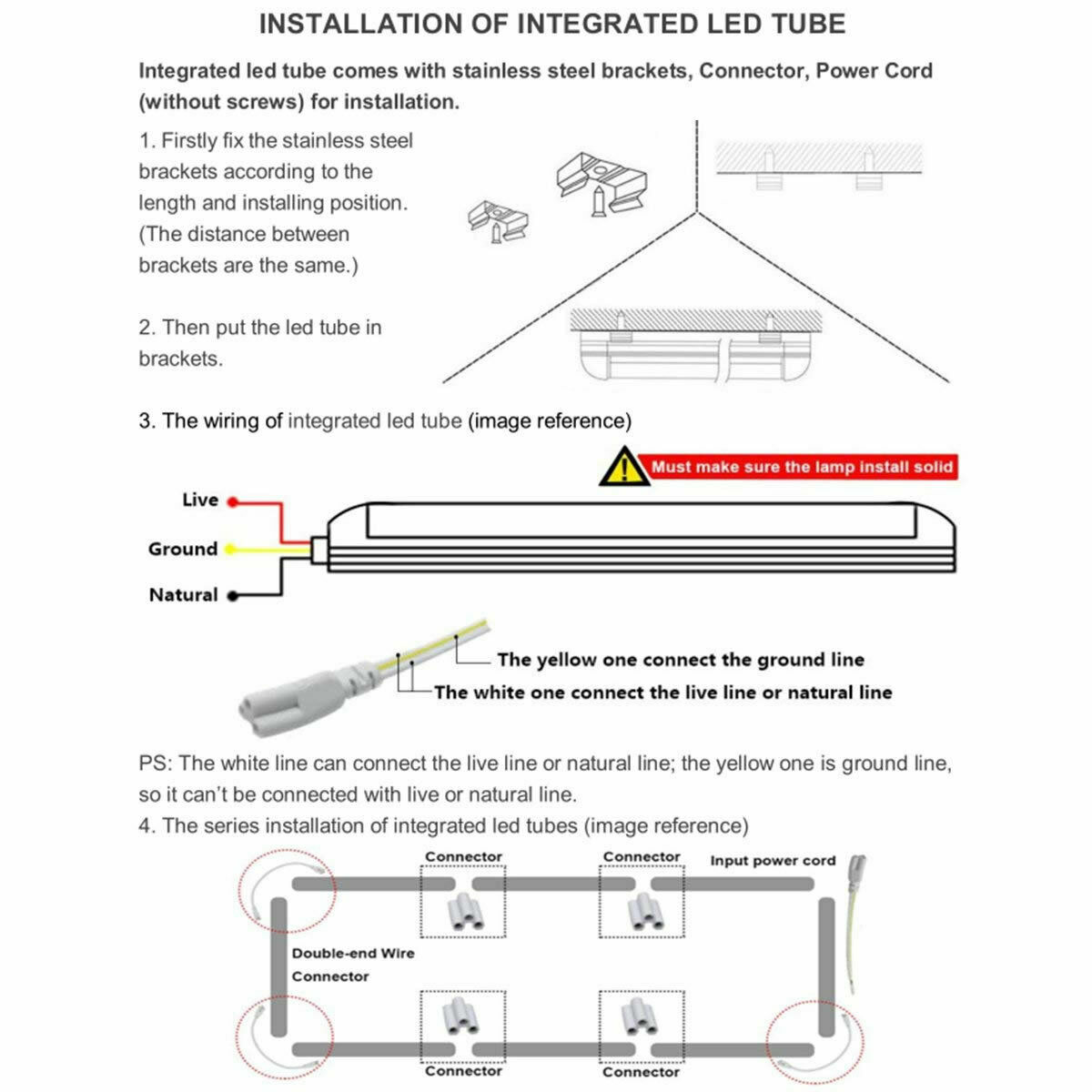 INSTALLATION OF INTEGRATED LED TUBE

Integrated led tube comes with stainless steel brackets, Connector, Power Cord (without screws) for installation.

1. Firstly fix the stainless steel brackets according to the length and installing position. (The distance between brackets are the same.)

2. Then put the led tube in brackets.

3. The wiring of integrated led tube (image reference)

Must make sure the lamp install solid

Live

Ground

Natural

The yellow one connect the ground line

The white one connect the live line or natural line

PS: The white line can connect the live line or natural line; the yellow one is ground line, so it can't be connected with live or natural line.

4. The series installation of integrated led tubes (image reference)

Connector

Connector

Input power cord

Double-end Wire Connector

Connector

Connector