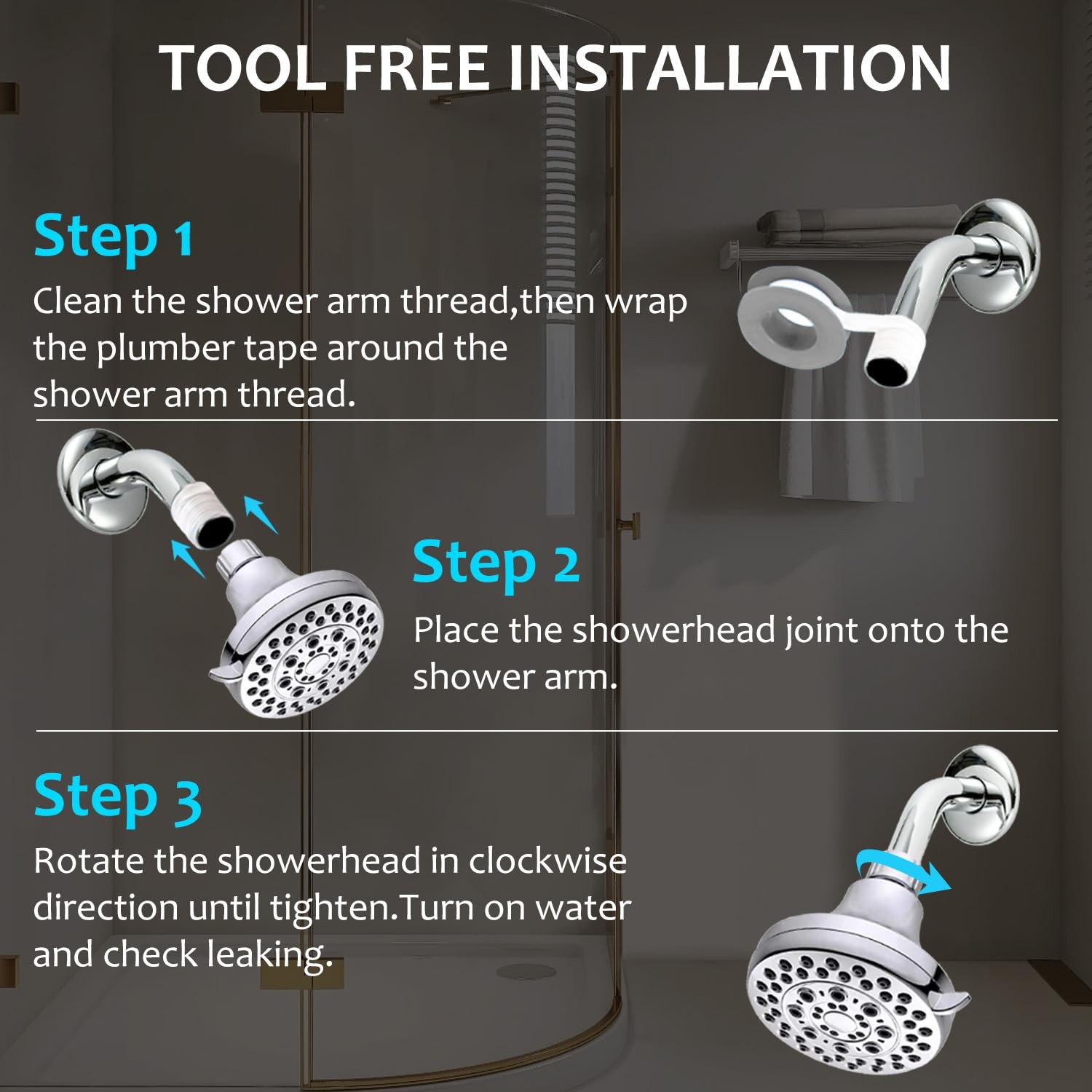 TOOL FREE INSTALLATION

Step 1

Clean the shower arm thread,then wrap the plumber tape around the shower arm thread.

Step 2

Place the showerhead joint onto the shower arm.

Step 3

Rotate the showerhead in clockwise direction until tighten.Turn on water and check leaking.