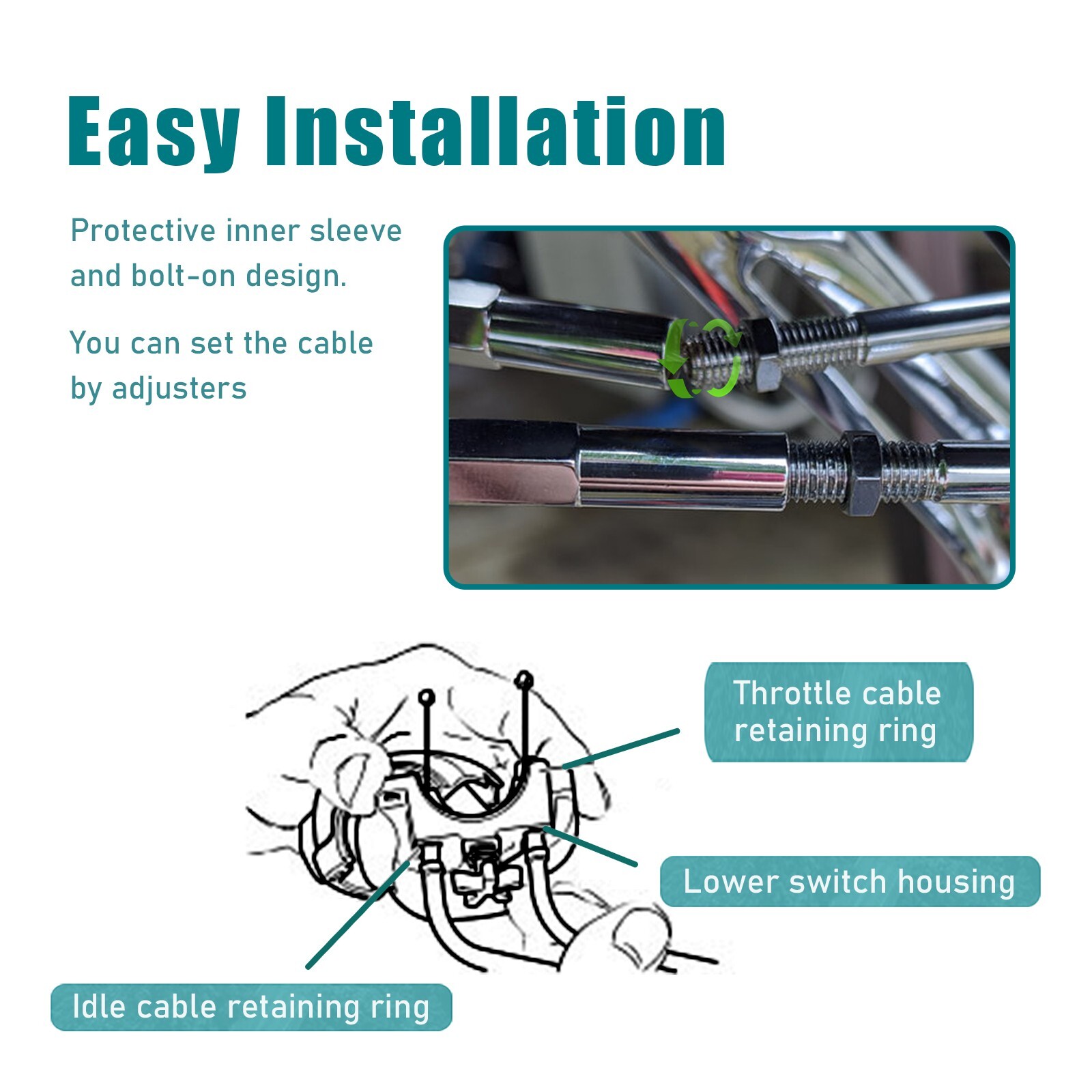 Easy Installation

Protective inner sleeve and bolt-on design.

You can set the cable by adjusters

Throttle cable retaining ring

Lower switch housing

Idle cable retaining ring