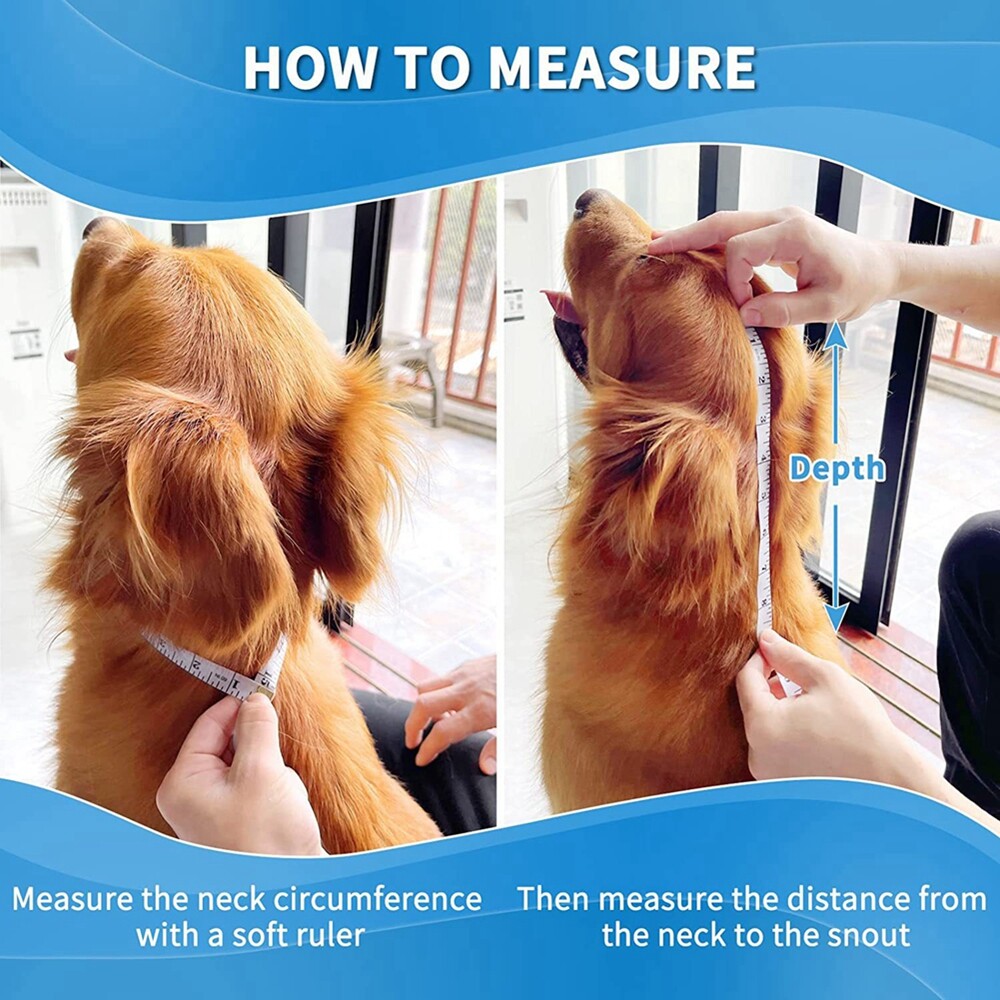 HOW TO MEASURE

Depth

Measure the neck circumference with a soft ruler

Then measure the distance from the neck to the snout