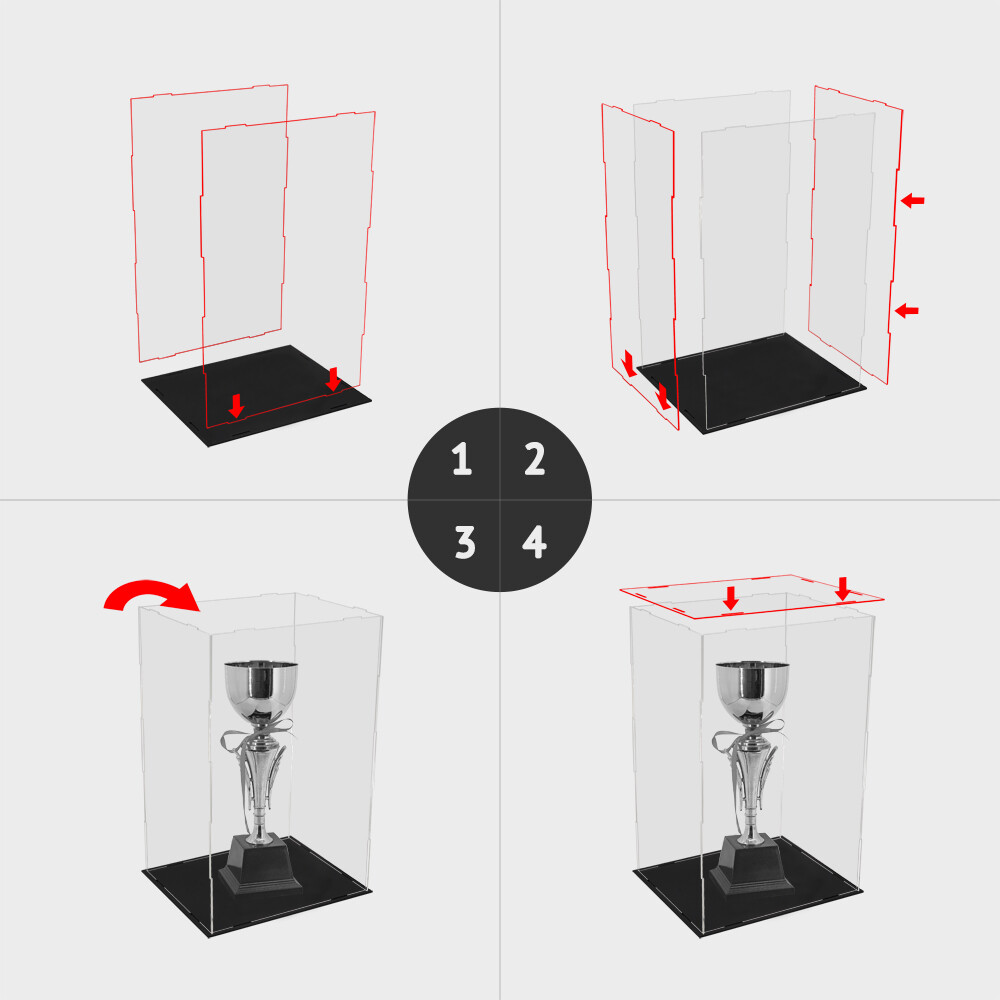 1 2
3 4