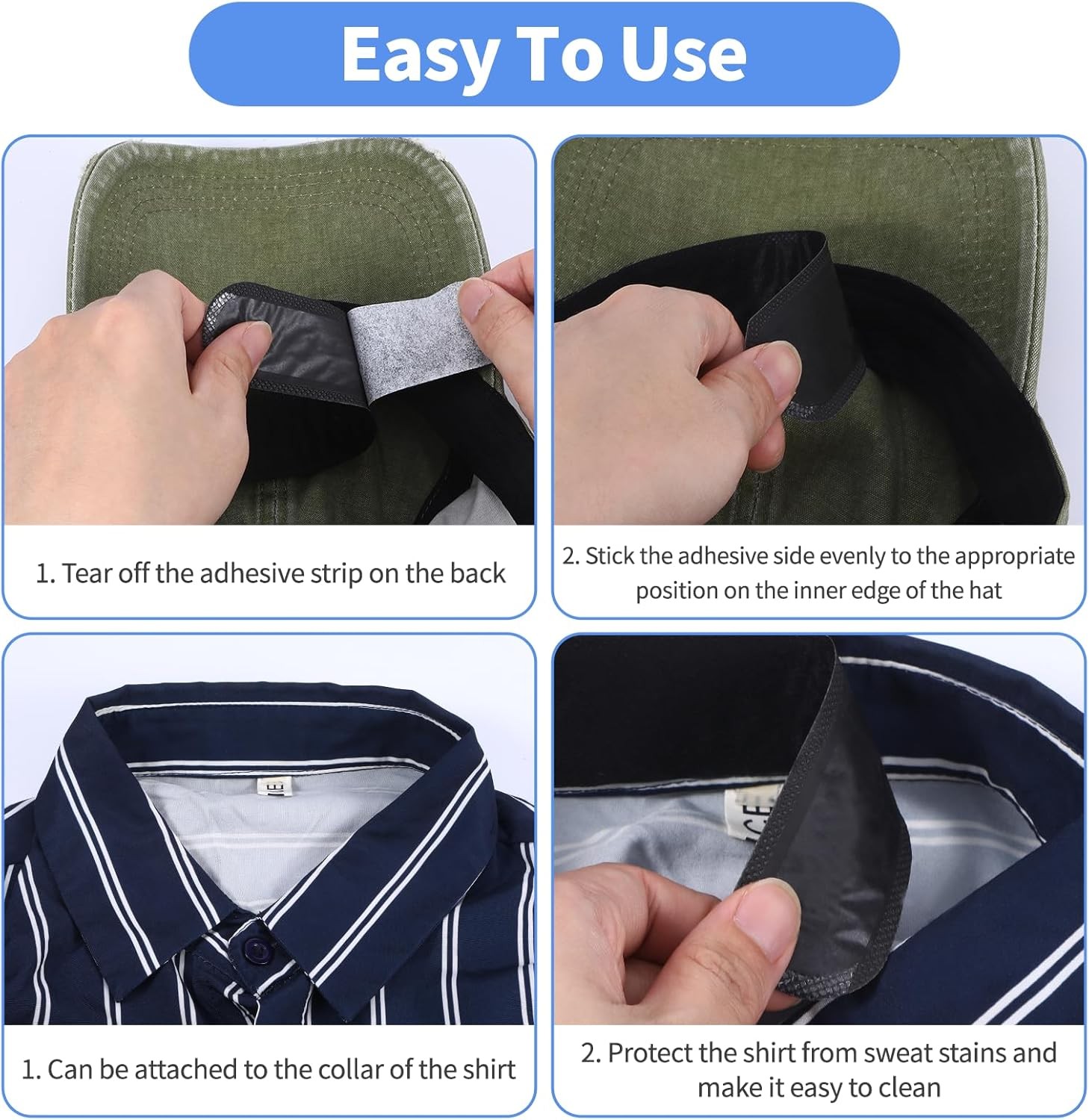 Easy To Use

1. Tear off the adhesive strip on the back

2. Stick the adhesive side evenly to the appropriate position on the inner edge of the hat

1. Can be attached to the collar of the shirt

2. Protect the shirt from sweat stains and make it easy to clean