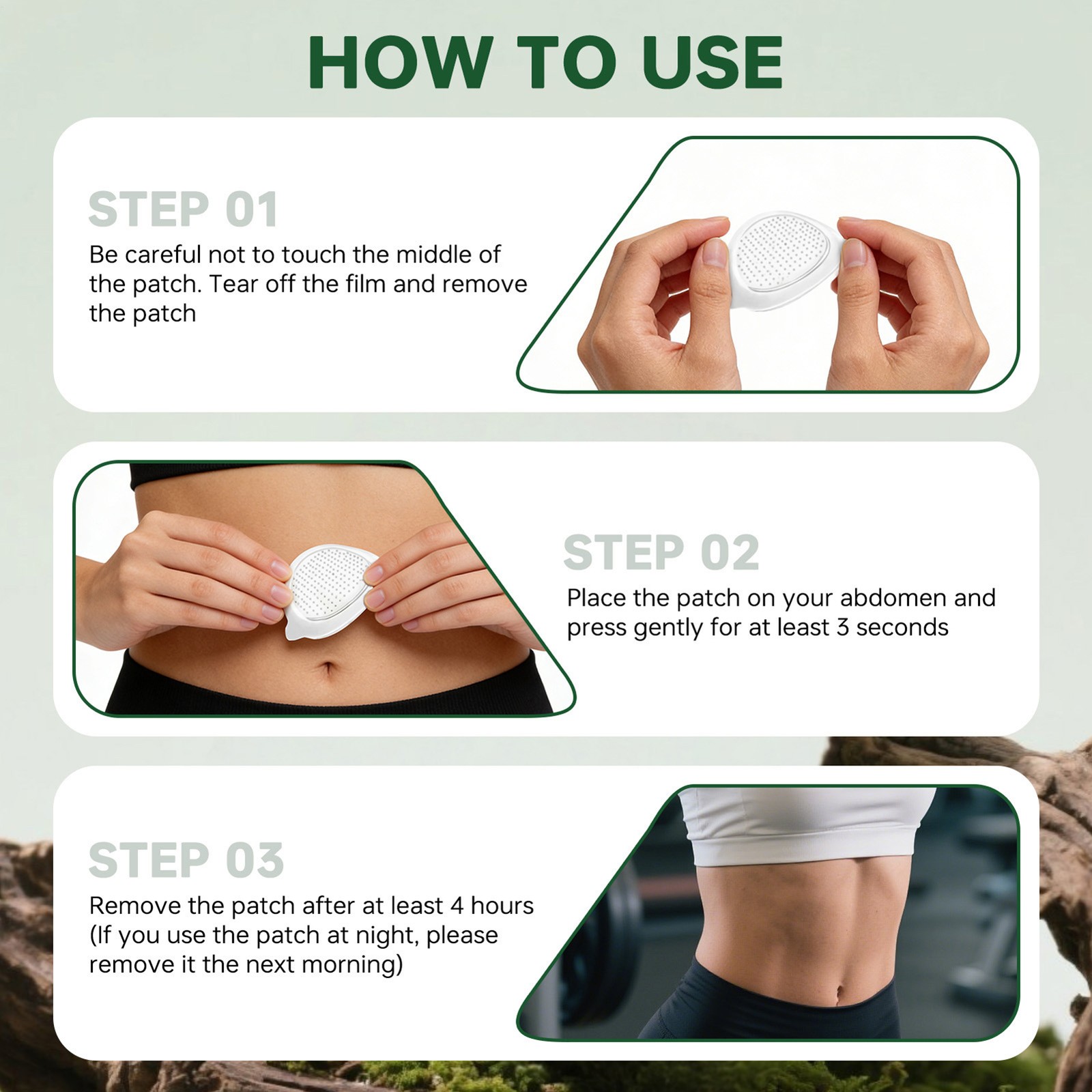 HOW TO USE

STEP 01
Be careful not to touch the middle of the patch. Tear off the film and remove the patch

STEP 02
Place the patch on your abdomen and press gently for at least 3 seconds

STEP 03
Remove the patch after at least 4 hours (If you use the patch at night, please remove it the next morning)