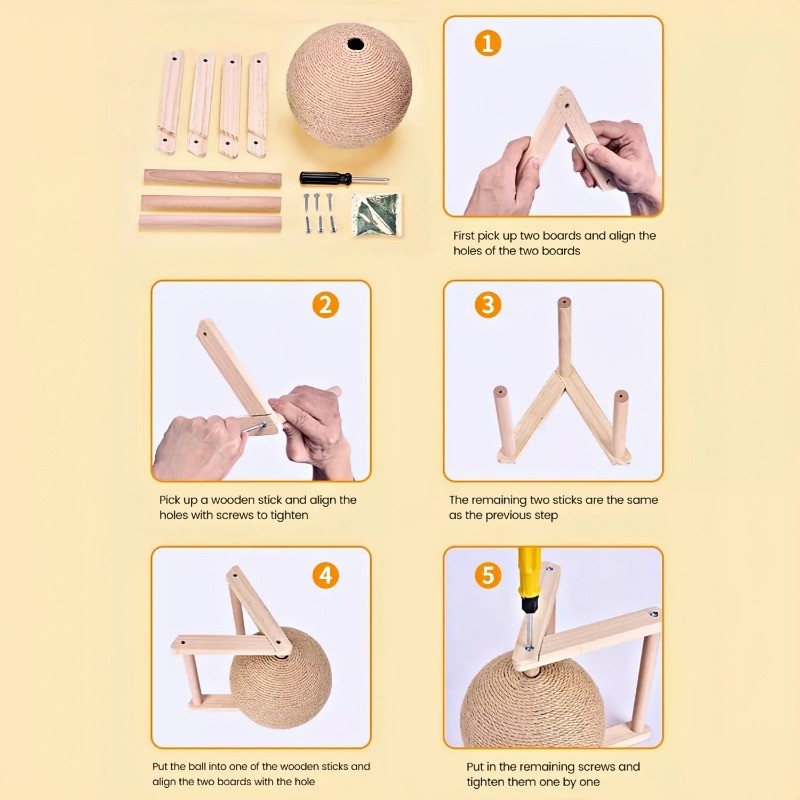 1

First pick up two boards and align the holes of the two boards

2

Pick up a wooden stick and align the holes with screws to tighten

3

The remaining two sticks are the same as the previous step

4

Put the ball into one of the wooden sticks and align the two boards with the hole

5

Put in the remaining screws and tighten them one by one