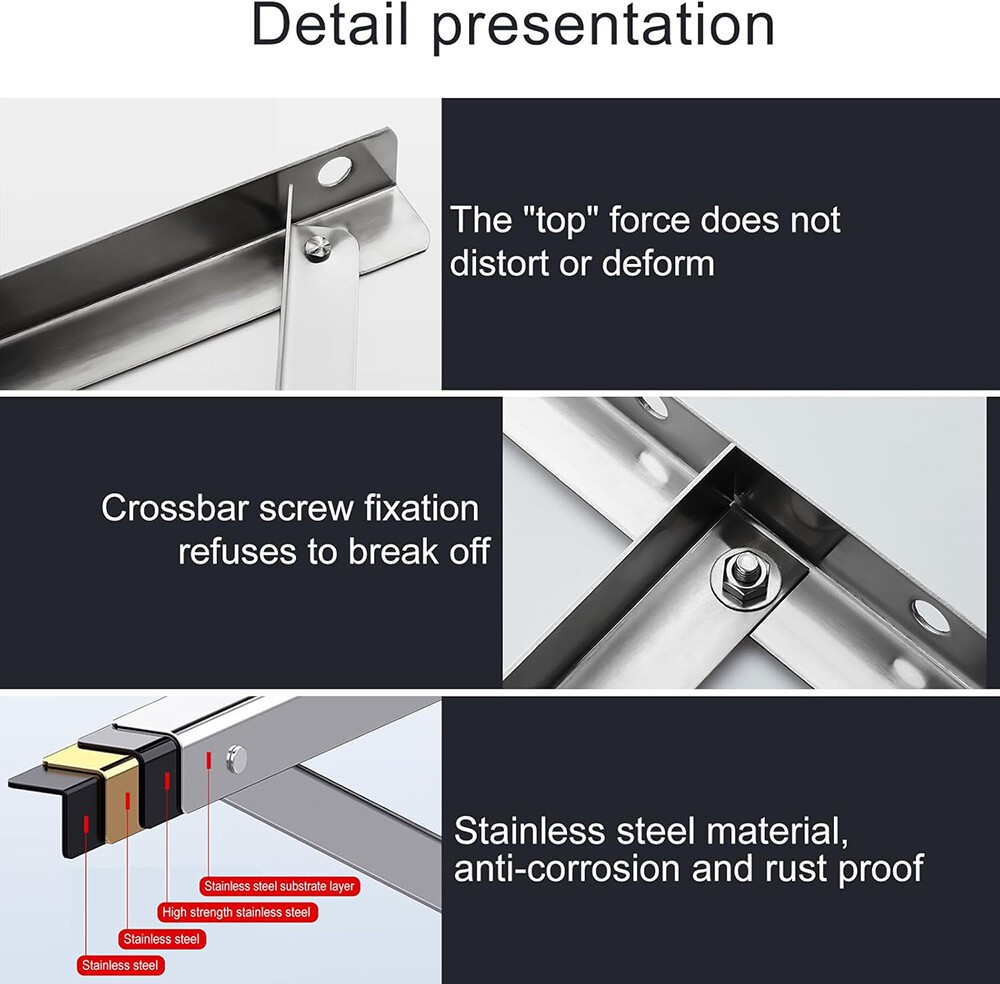 Detail presentation

The "top" force does not distort or deform

Crossbar screw fixation refuses to break off

Stainless steel substrate layer
High strength stainless steel
Stainless steel
Stainless steel

Stainless steel material, anti-corrosion and rust proof