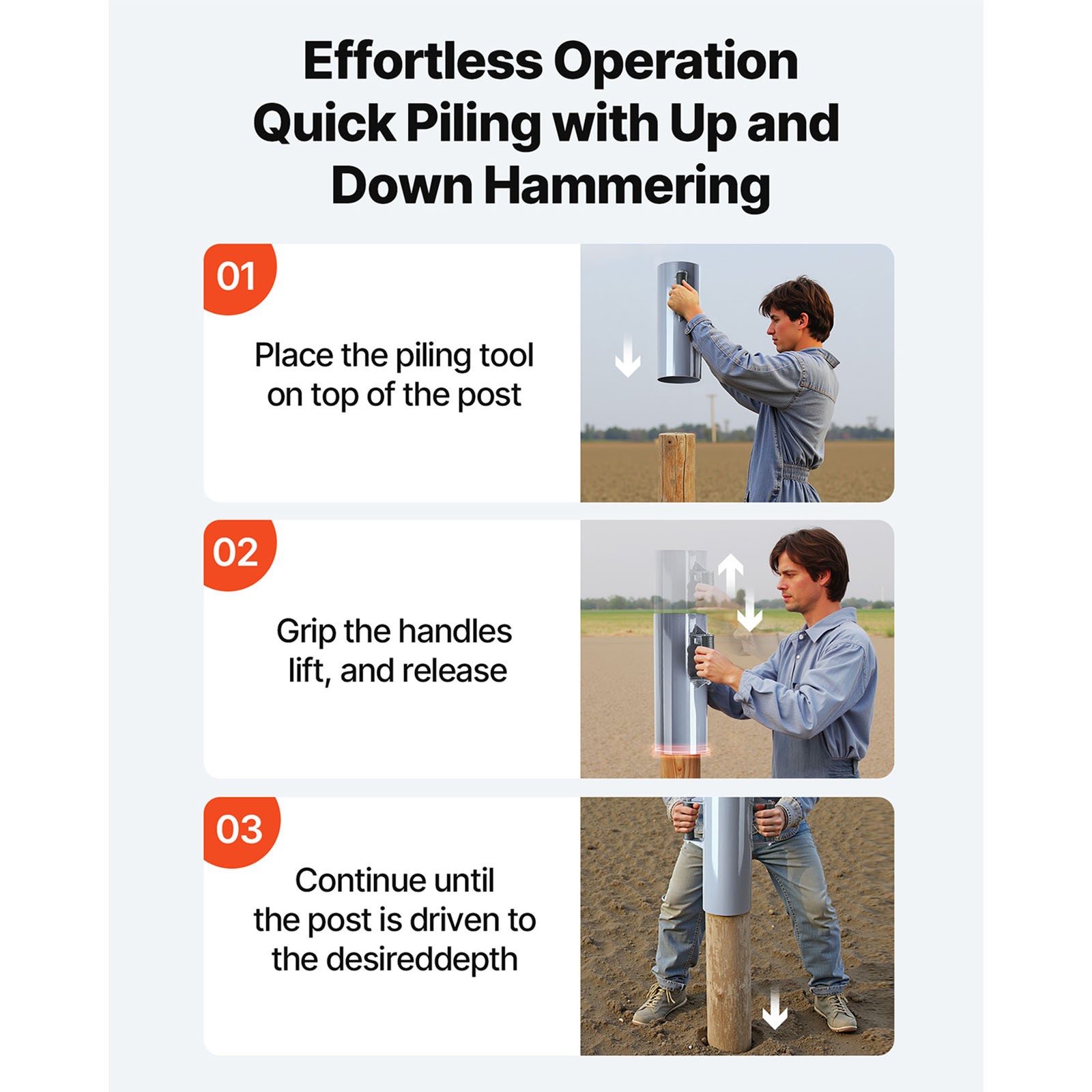 Effortless Operation Quick Piling with Up and Down Hammering

01

Place the piling tool on top of the post

02

Grip the handles lift, and release

03

Continue until the post is driven to the desireddepth