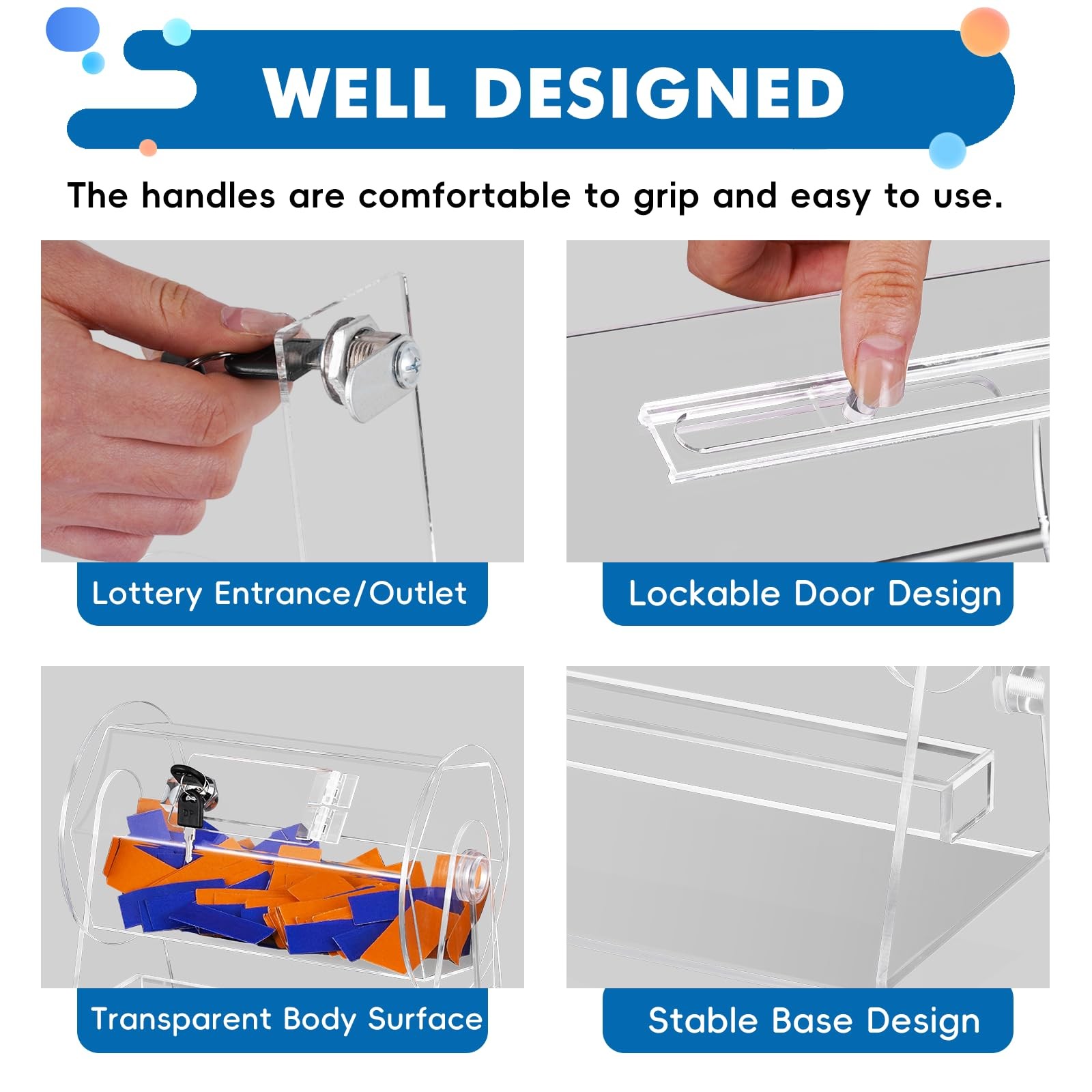 WELL DESIGNED

The handles are comfortable to grip and easy to use.

Lottery Entrance/Outlet

Lockable Door Design

Transparent Body Surface

Stable Base Design