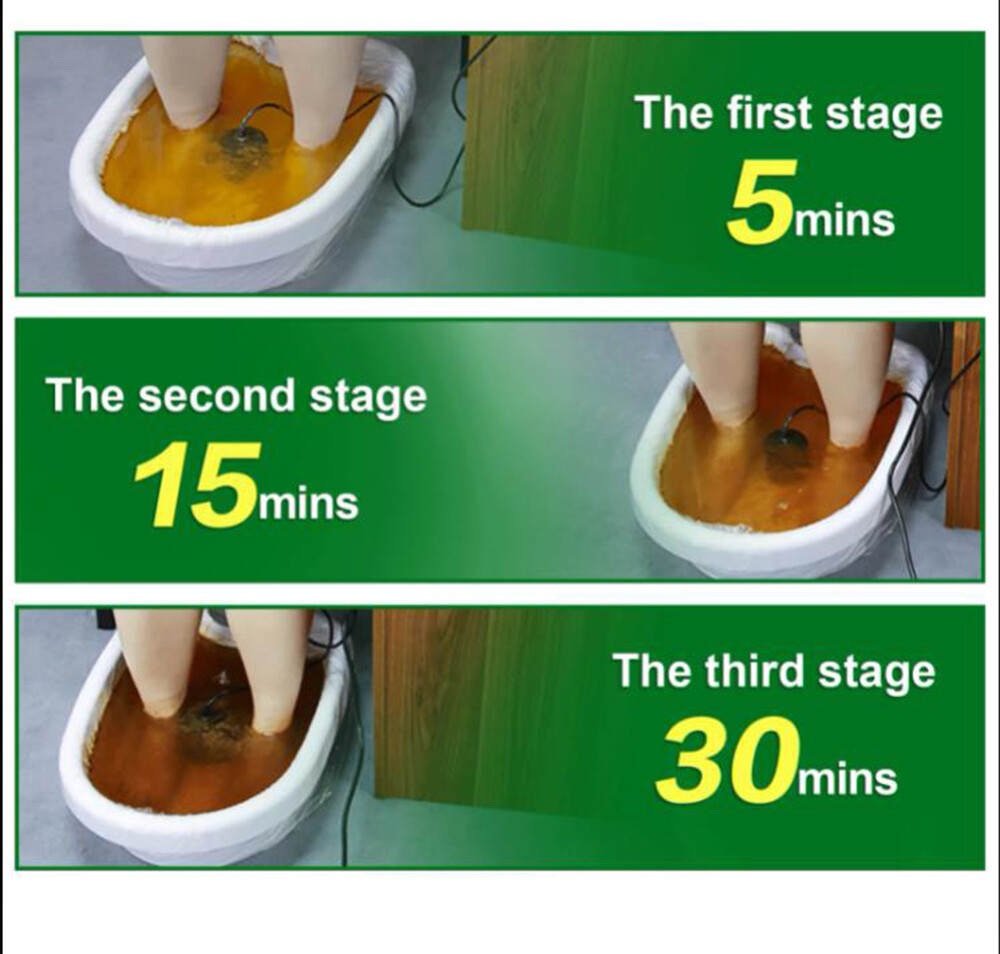 The first stage
5mins

The second stage
15mins

The third stage
30mins