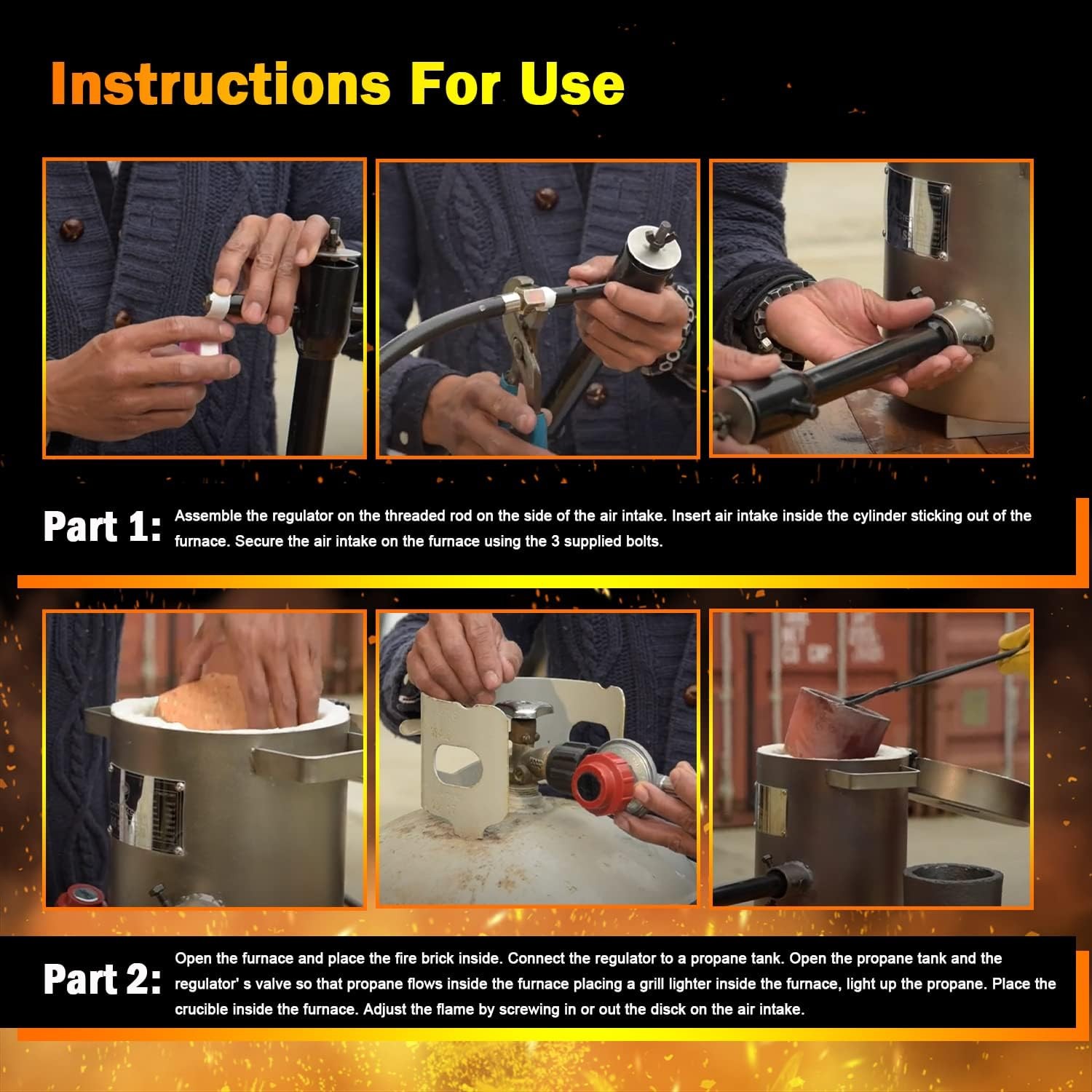 Instructions For Use

Part 1: Assemble the regulator on the threaded rod on the side of the air intake. Insert air intake inside the cylinder sticking out of the furnace. Secure the air intake on the furnace using the 3 supplied bolts.

Part 2: Open the furnace and place the fire brick inside. Connect the regulator to a propane tank. Open the propane tank and the regulator' s valve so that propane flows inside the furnace placing a grill lighter inside the furnace, light up the propane. Place the crucible inside the furnace. Adjust the flame by screwing in or out the disck on the air intake.