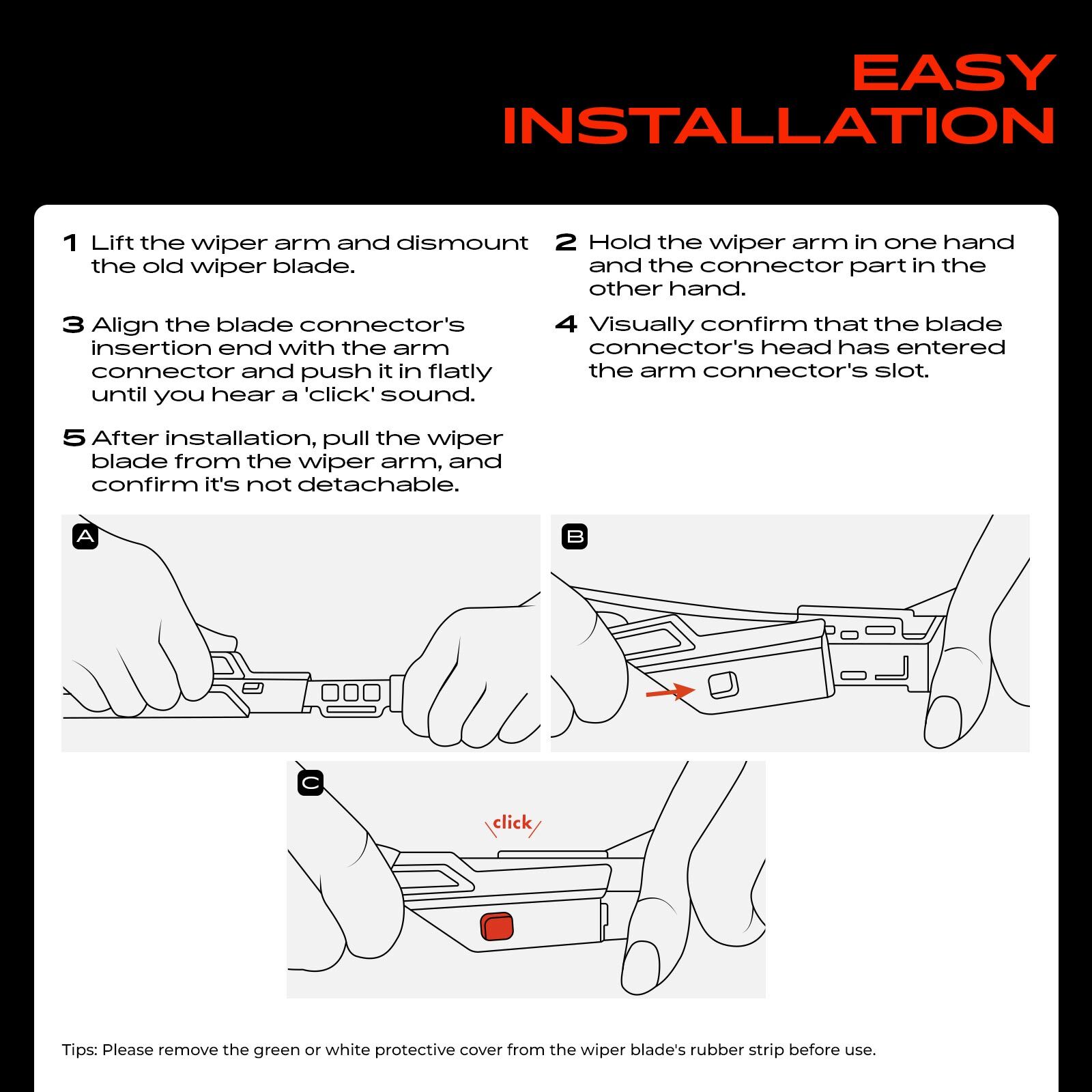 EASY INSTALLATION

1 Lift the wiper arm and dismount the old wiper blade.

2 Hold the wiper arm in one hand and the connector part in the other hand.

3 Align the blade connector's insertion end with the arm connector and push it in flatly until you hear a 'click' sound.

4 Visually confirm that the blade connector's head has entered the arm connector's slot.

5 After installation, pull the wiper blade from the wiper arm, and confirm it's not detachable.

A

B

C

click

Tips: Please remove the green or white protective cover from the wiper blade's rubber strip before use.