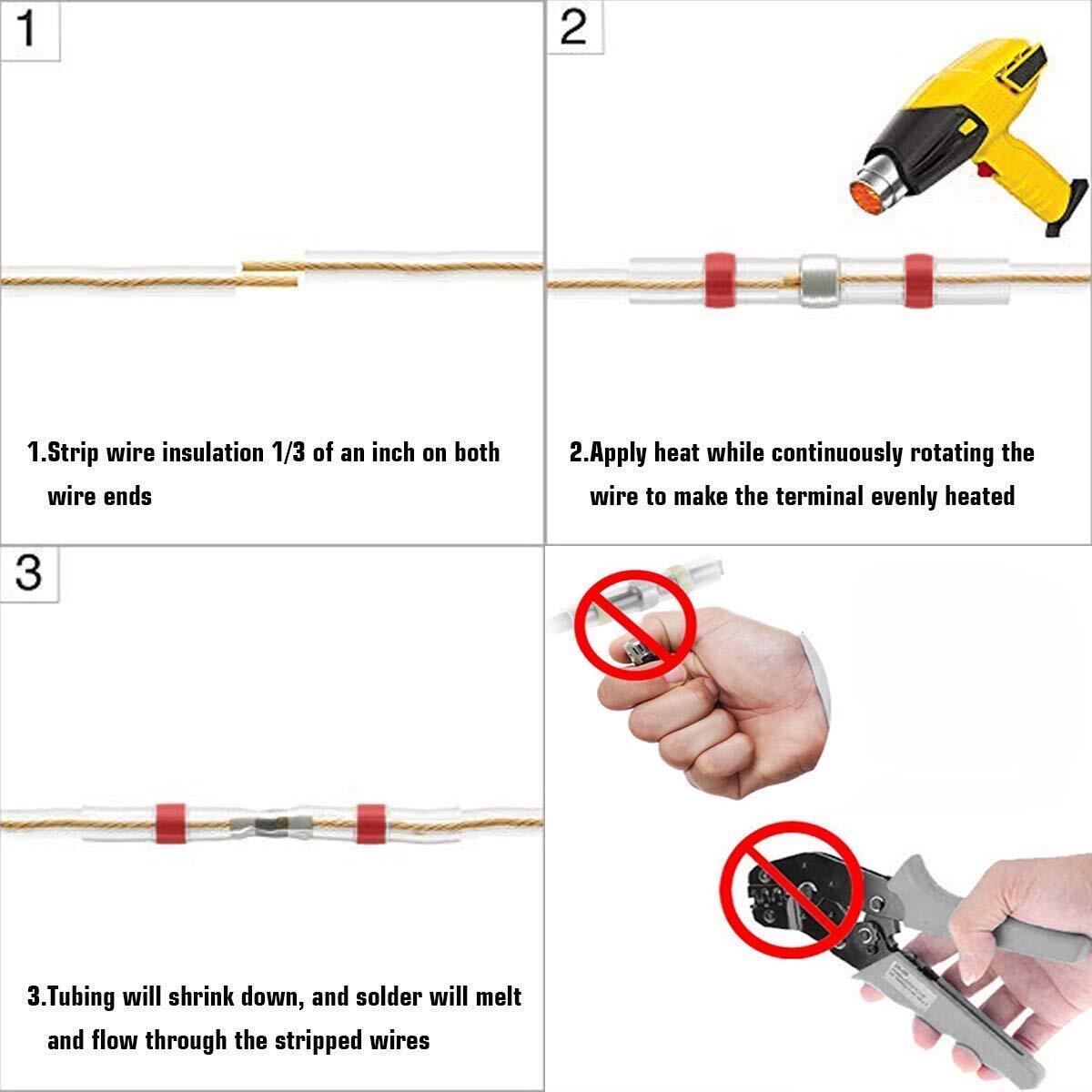 1

1.Strip wire insulation 1/3 of an inch on both wire ends

2

2.Apply heat while continuously rotating the wire to make the terminal evenly heated

3

3.Tubing will shrink down, and solder will melt and flow through the stripped wires