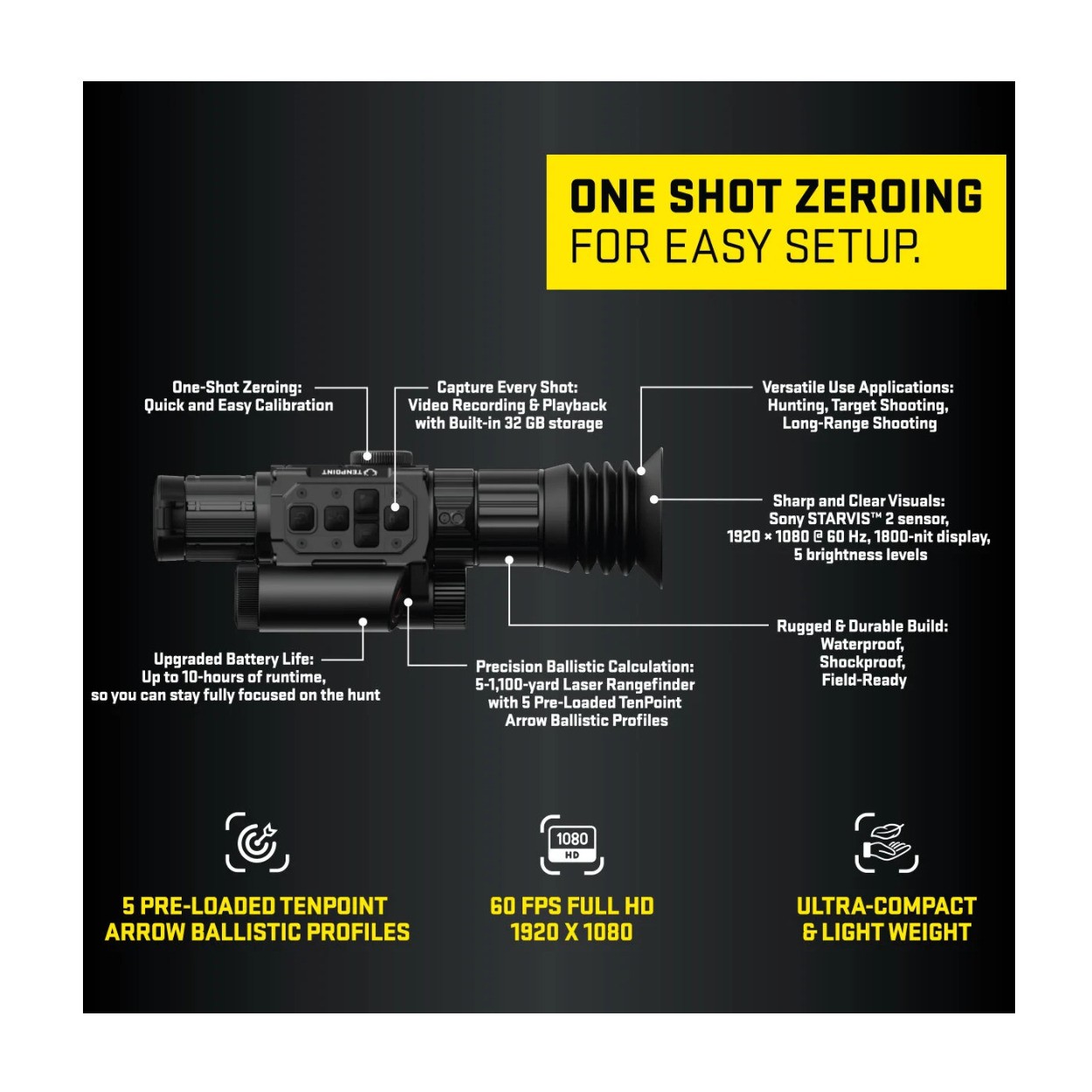 ONE SHOT ZEROING
FOR EASY SETUP.

One-Shot Zeroing:
Quick and Easy Calibration

Capture Every Shot:
Video Recording & Playback
with Built-in 32 GB storage

Versatile Use Applications:
Hunting, Target Shooting,
Long-Range Shooting

TENPOINT

Sharp and Clear Visuals:
Sony STARVIS™ 2 sensor,
1920 × 1080 @ 60 Hz, 1800-nit display,
5 brightness levels

Rugged & Durable Build:
Waterproof,
Shockproof,
Field-Ready

Upgraded Battery Life:
Up to 10-hours of runtime,
so you can stay fully focused on the hunt

Precision Ballistic Calculation:
5-1,100-yard Laser Rangefinder
with 5 Pre-Loaded TenPoint
Arrow Ballistic Profiles

5 PRE-LOADED TENPOINT
ARROW BALLISTIC PROFILES

1080
HD

60 FPS FULL HD
1920 X 1080

ULTRA-COMPACT
& LIGHT WEIGHT