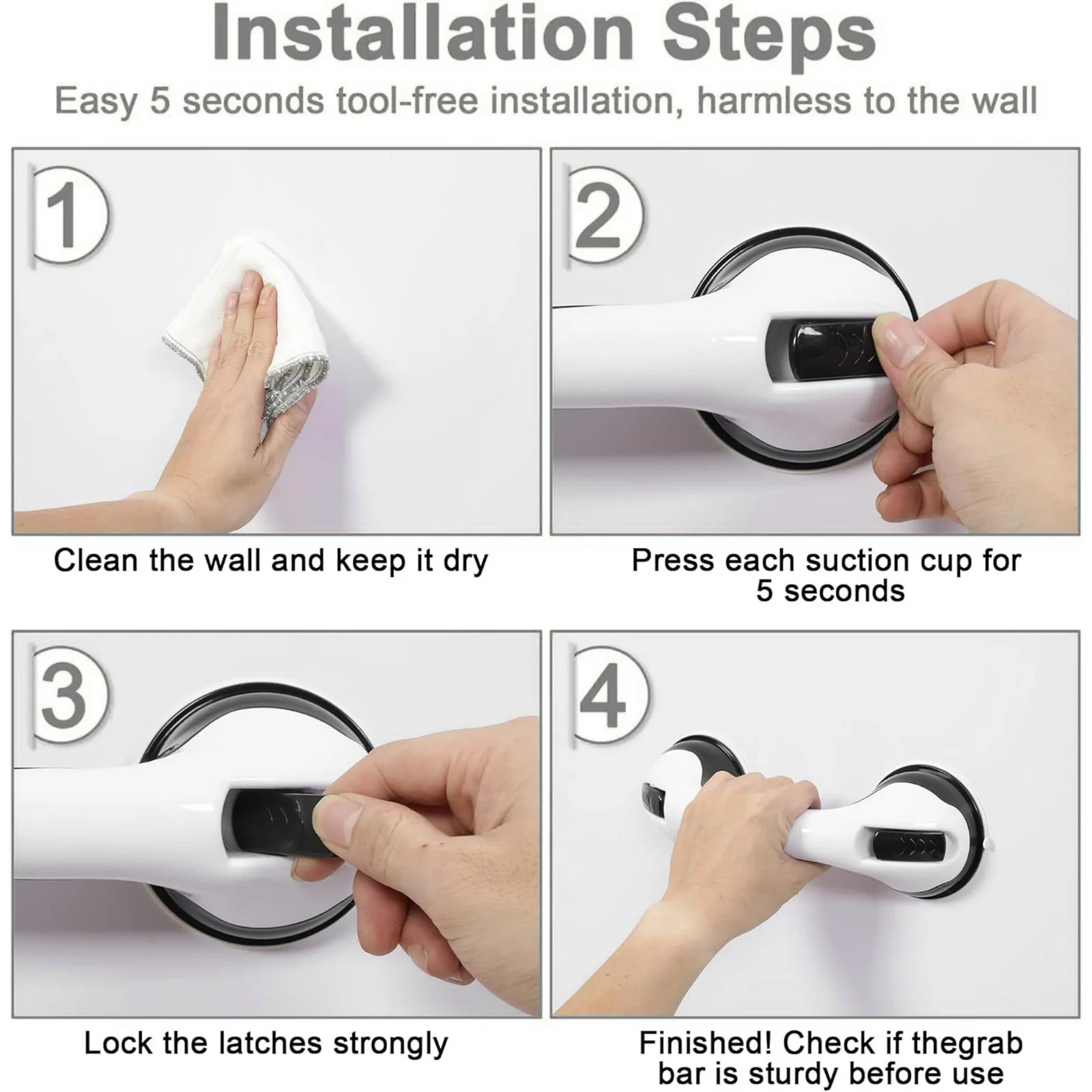 Installation Steps

Easy 5 seconds tool-free installation, harmless to the wall

1

Clean the wall and keep it dry

2

Press each suction cup for 5 seconds

3

Lock the latches strongly

4

Finished! Check if thegrab bar is sturdy before use