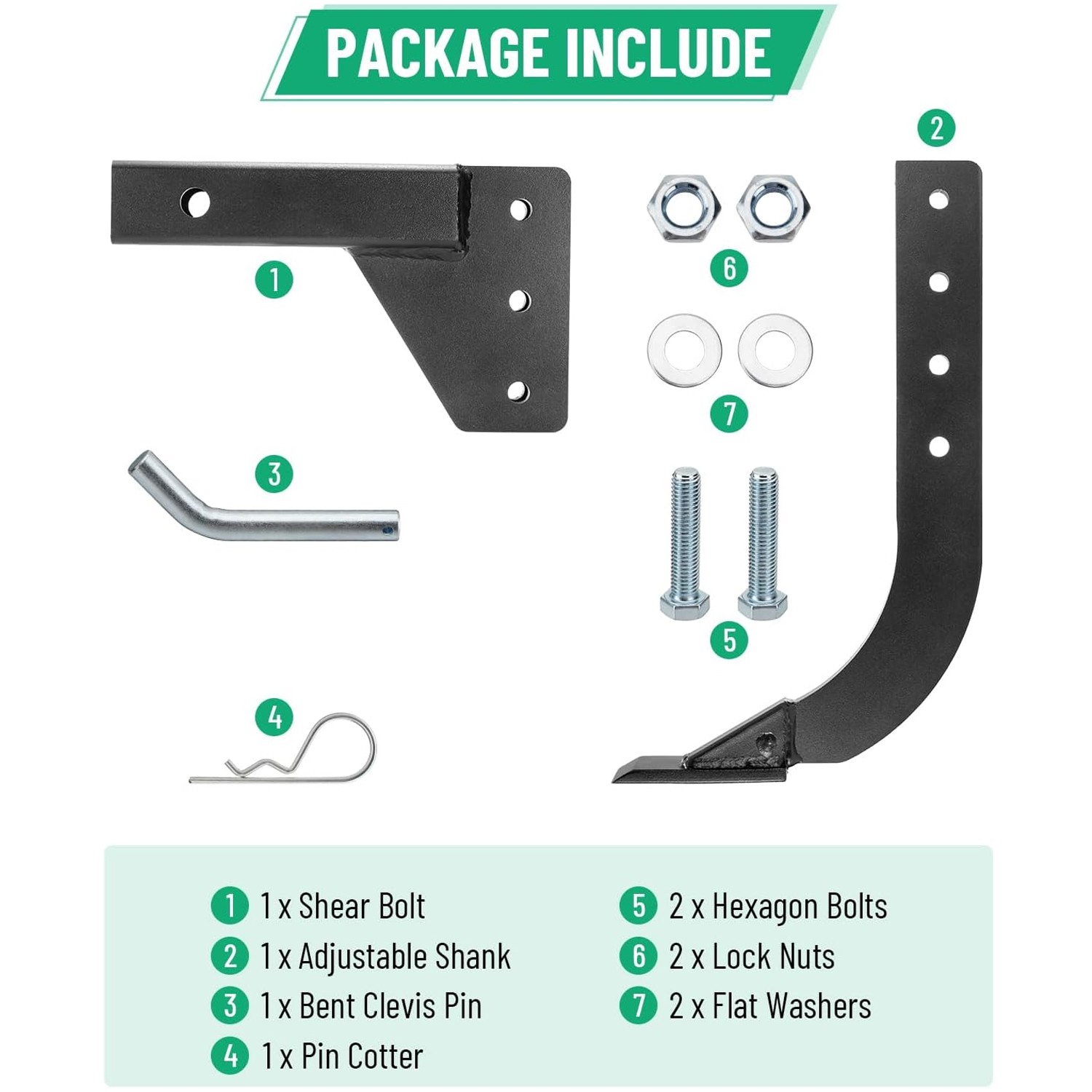 PACKAGE INCLUDE

1

2

6

7

3

5

4

1 1 x Shear Bolt
2 1 x Adjustable Shank
3 1 x Bent Clevis Pin
4 1 x Pin Cotter

5 2 x Hexagon Bolts
6 2 x Lock Nuts
7 2 x Flat Washers