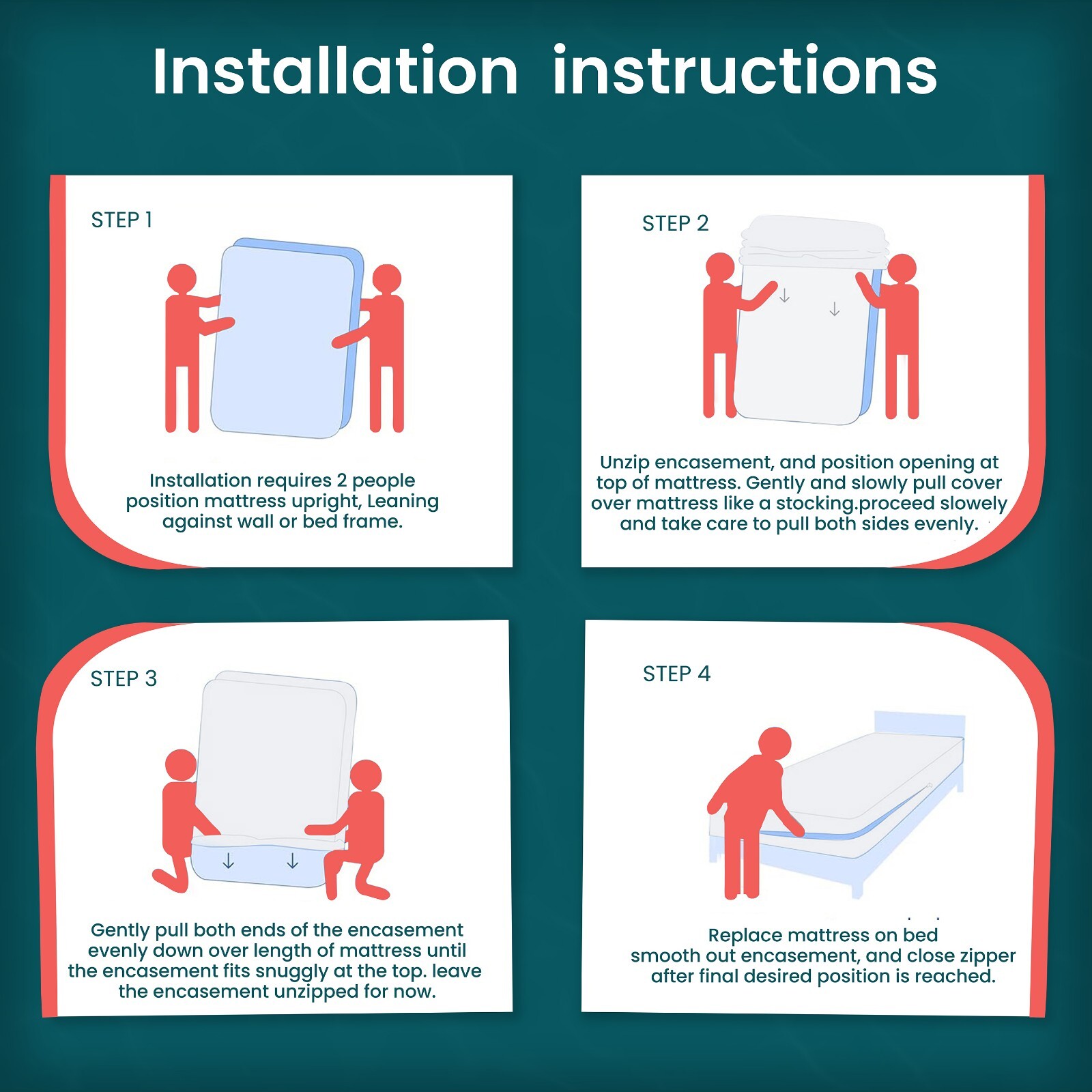 Installation instructions

STEP 1

Installation requires 2 people position mattress upright, Leaning against wall or bed frame.

STEP 2

Unzip encasement, and position opening at top of mattress. Gently and slowly pull cover over mattress like a stocking.proceed slowely and take care to pull both sides evenly.

STEP 3

Gently pull both ends of the encasement evenly down over length of mattress until the encasement fits snuggly at the top. leave the encasement unzipped for now.

STEP 4

Replace mattress on bed smooth out encasement, and close zipper after final desired position is reached.