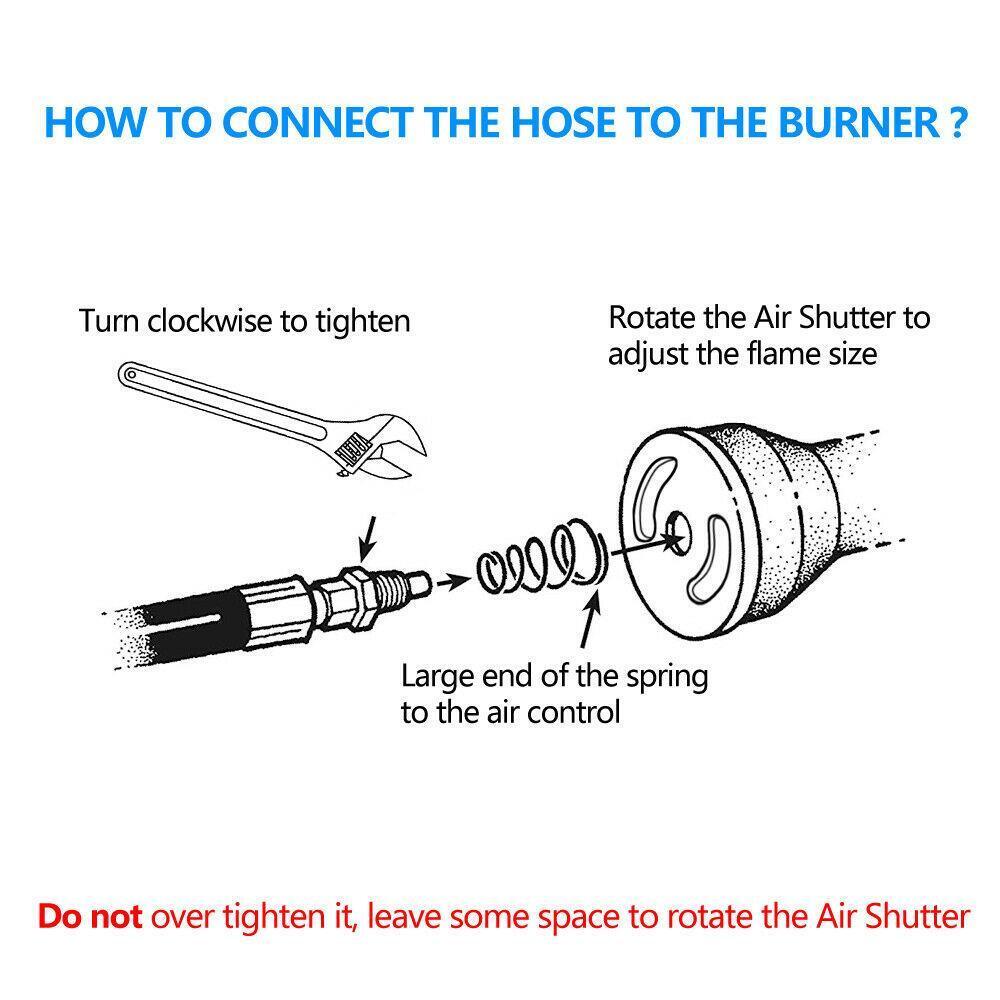 HOW TO CONNECT THE HOSE TO THE BURNER ?

Turn clockwise to tighten

Rotate the Air Shutter to adjust the flame size

Large end of the spring to the air control

Do not over tighten it, leave some space to rotate the Air Shutter