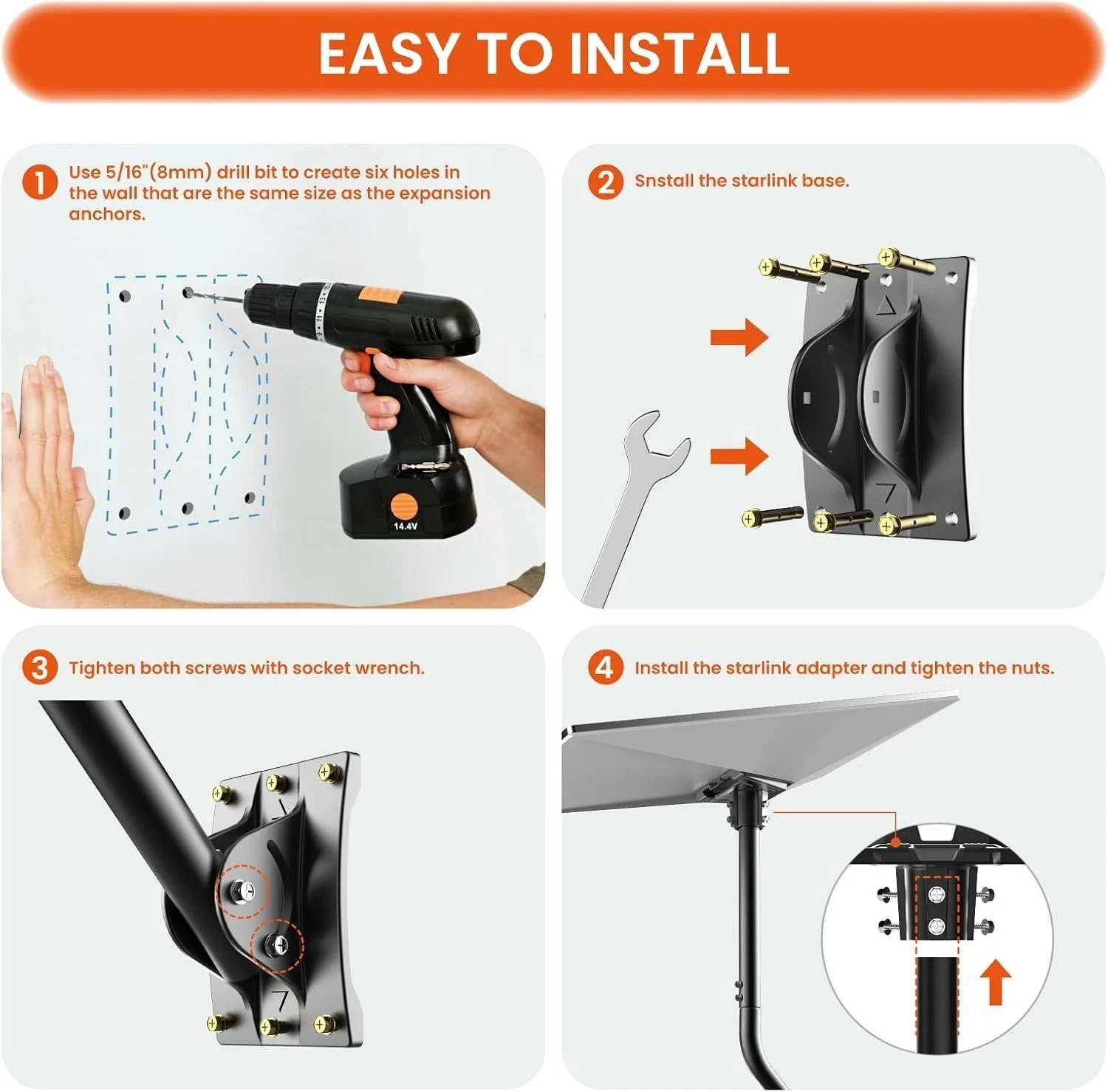 EASY TO INSTALL

1 Use 5/16"(8mm) drill bit to create six holes in the wall that are the same size as the expansion anchors.

14.4V

2 Snstall the starlink base.

3 Tighten both screws with socket wrench.

4 Install the starlink adapter and tighten the nuts.