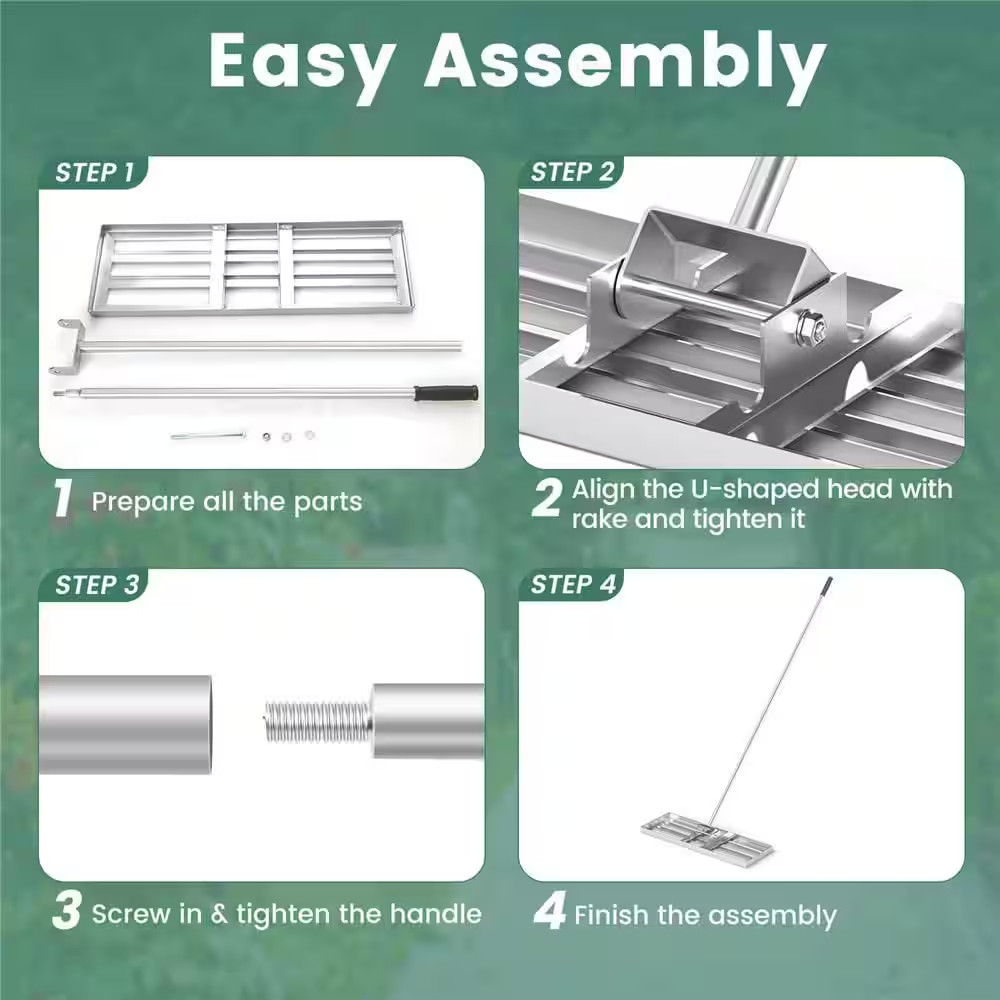 Easy Assembly

STEP 1

1 Prepare all the parts

STEP 2

2 Align the U-shaped head with rake and tighten it

STEP 3

3 Screw in & tighten the handle

STEP 4

4 Finish the assembly