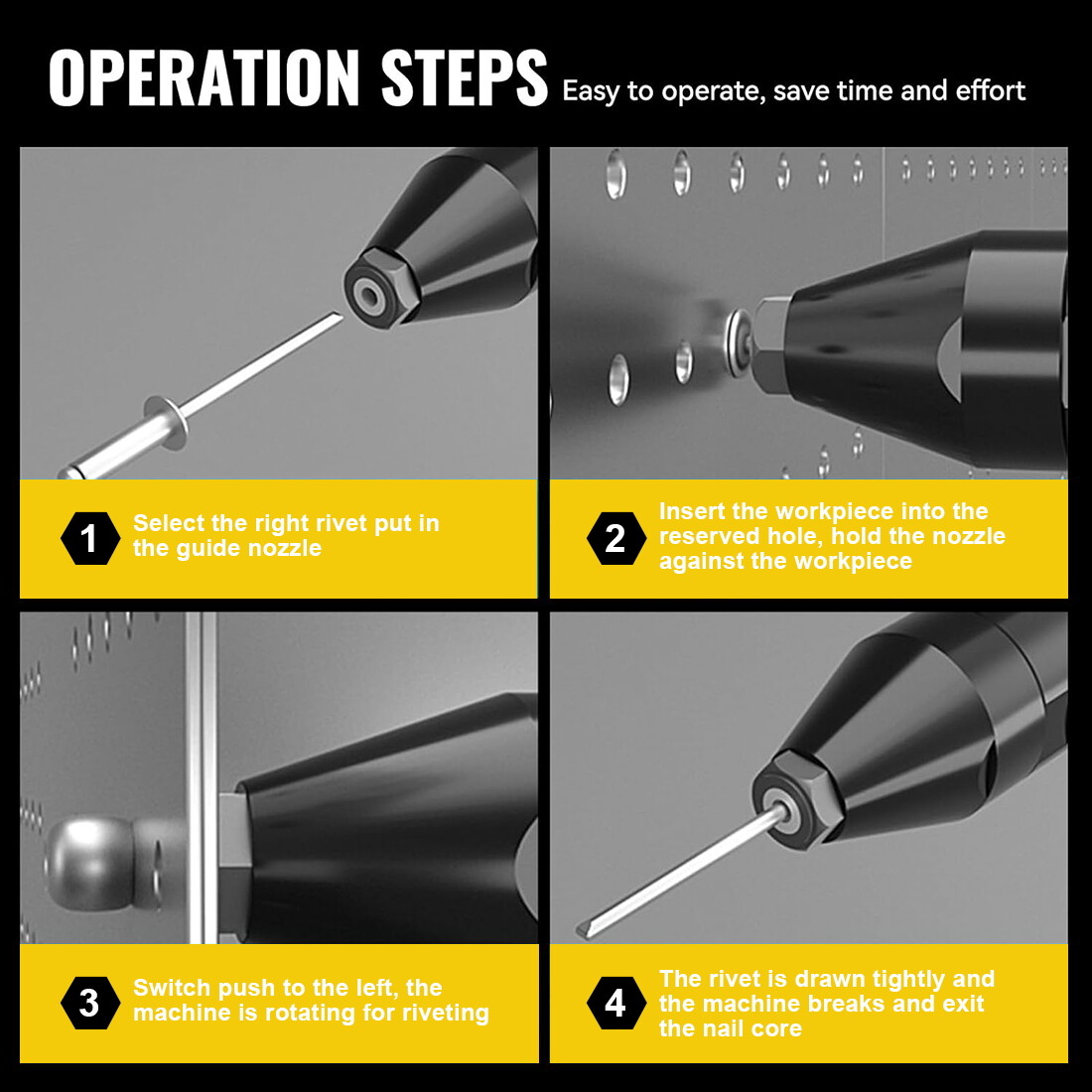 OPERATION STEPS Easy to operate, save time and effort

1 Select the right rivet put in the guide nozzle

2 Insert the workpiece into the reserved hole, hold the nozzle against the workpiece

3 Switch push to the left, the machine is rotating for riveting

4 The rivet is drawn tightly and the machine breaks and exit the nail core