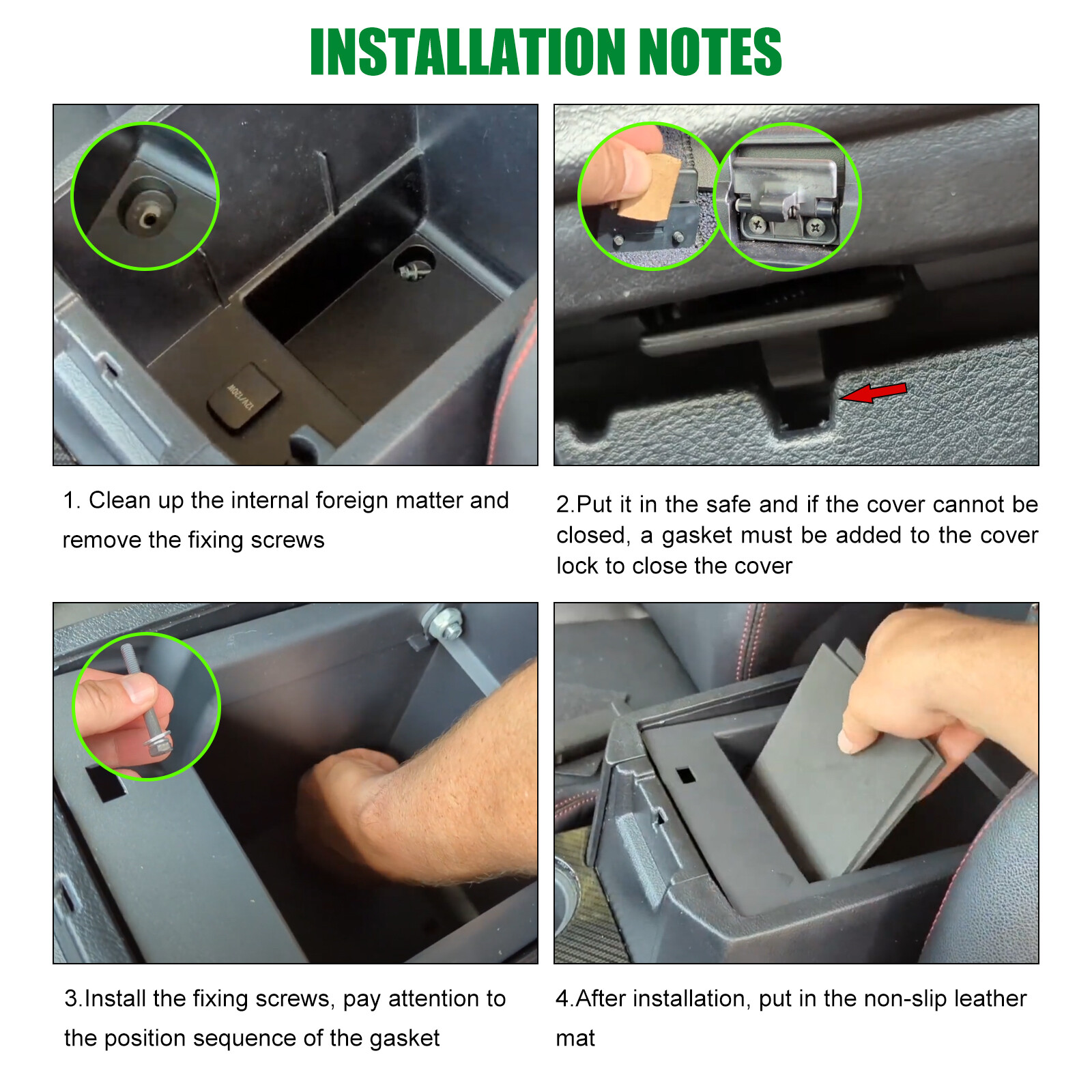 INSTALLATION NOTES

12V/120W

1. Clean up the internal foreign matter and remove the fixing screws

2.Put it in the safe and if the cover cannot be closed, a gasket must be added to the cover lock to close the cover

3.Install the fixing screws, pay attention to the position sequence of the gasket

4.After installation, put in the non-slip leather mat