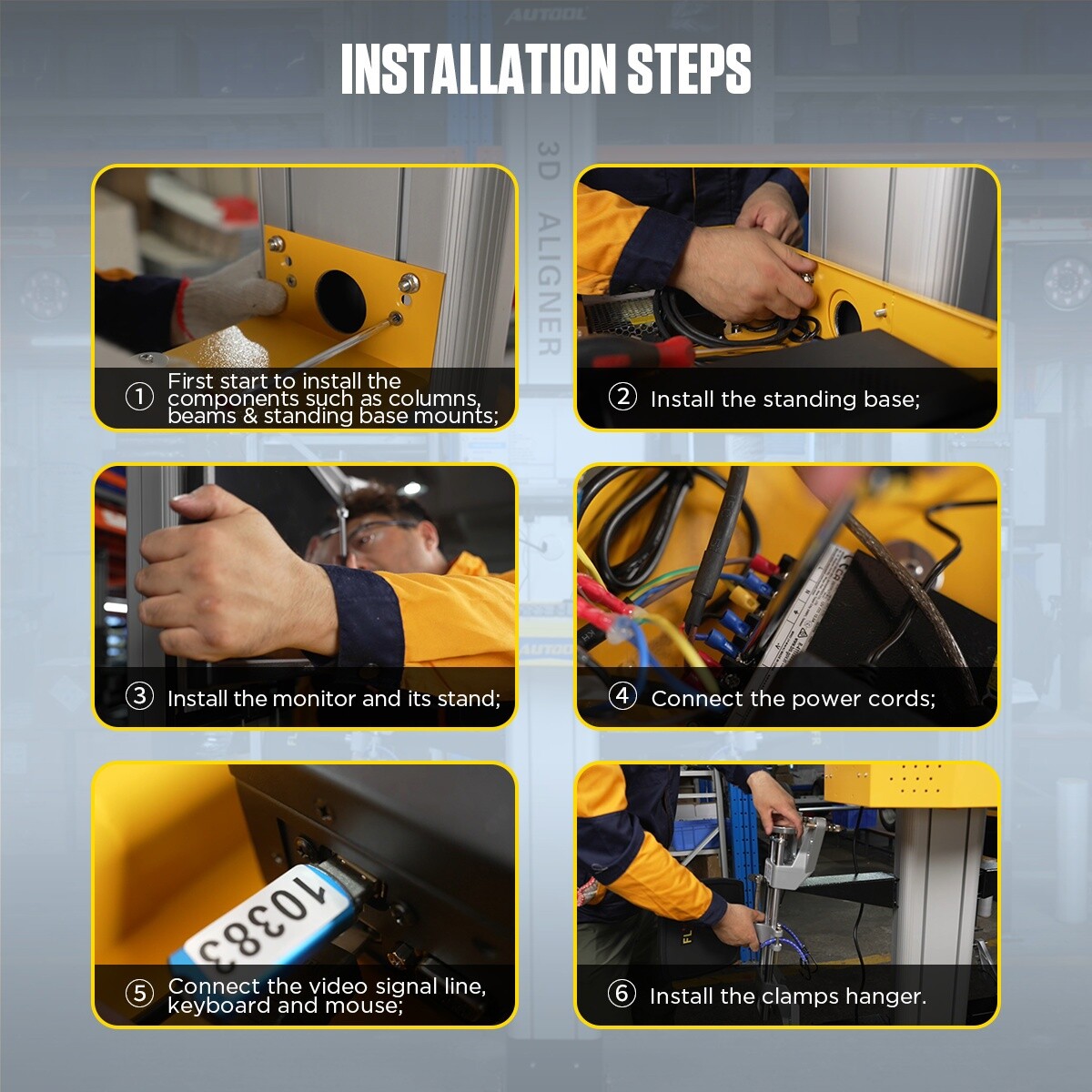 AUTOOL

INSTALLATION STEPS

3D ALIGNER

① First start to install the components such as columns, beams & standing base mounts;

② Install the standing base;

③ Install the monitor and its stand;

④ Connect the power cords;

10383

⑤ Connect the video signal line, keyboard and mouse;

⑥ Install the clamps hanger.