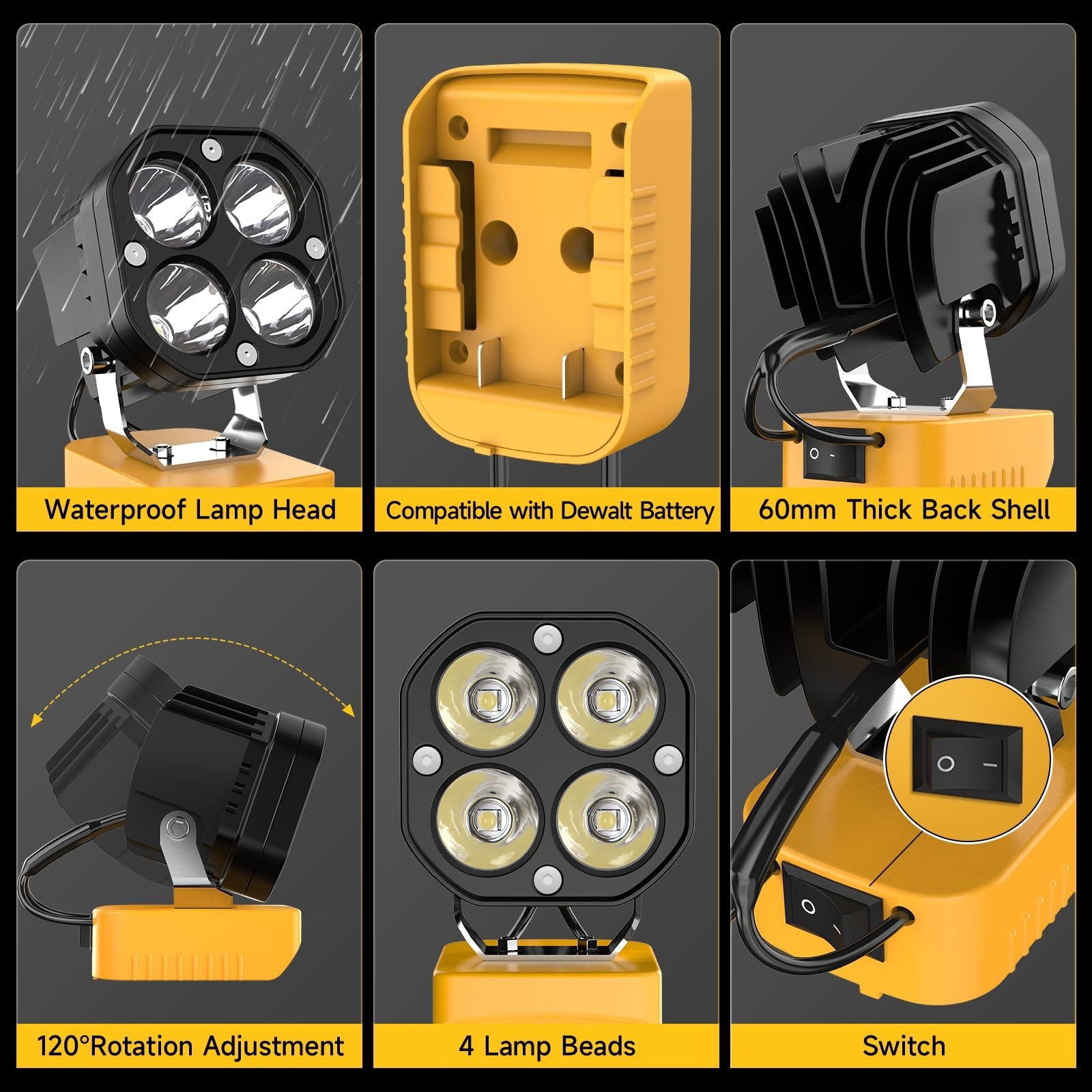 Waterproof Lamp Head

Compatible with Dewalt Battery

60mm Thick Back Shell

120°Rotation Adjustment

4 Lamp Beads

Switch