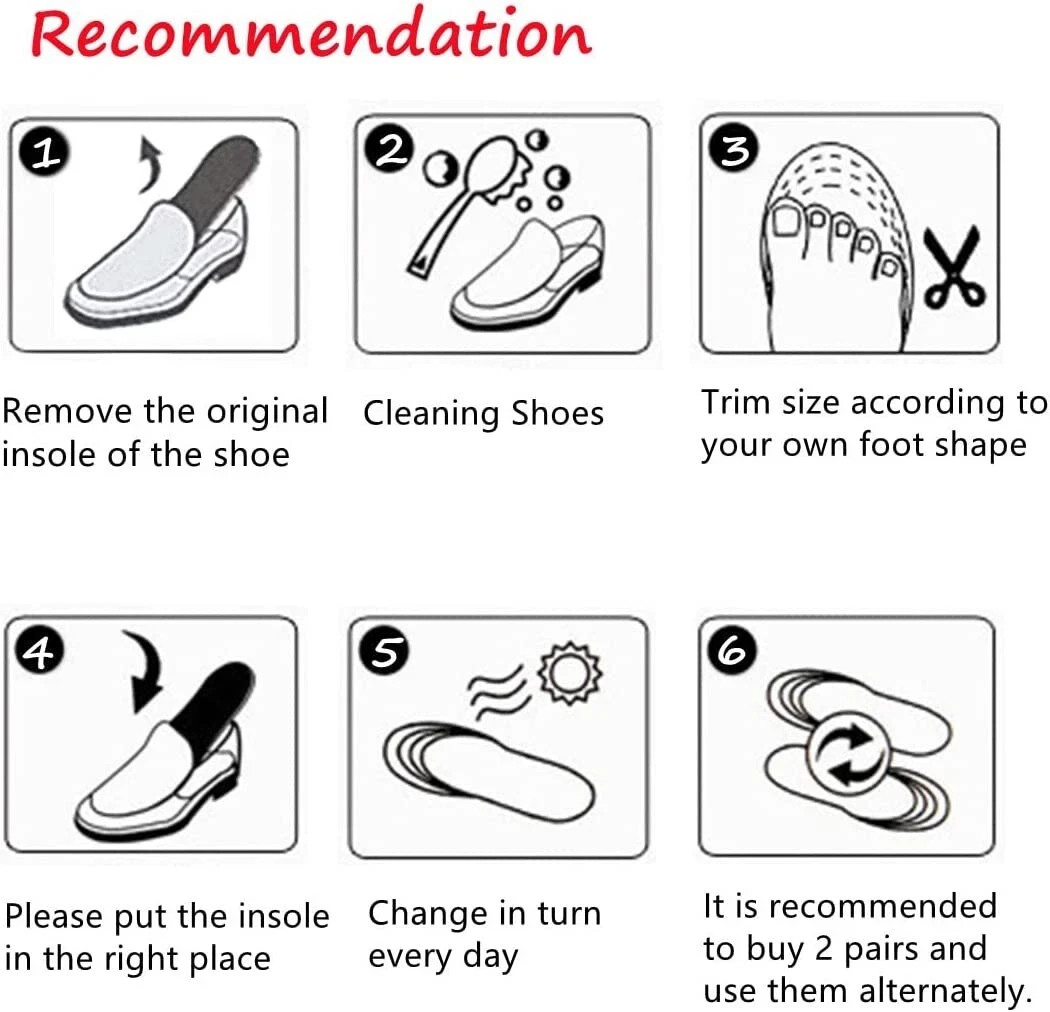 Recommendation

1

Remove the original insole of the shoe

2

Cleaning Shoes

3

Trim size according to your own foot shape

4

Please put the insole in the right place

5

Change in turn every day

6

It is recommended to buy 2 pairs and use them alternately.