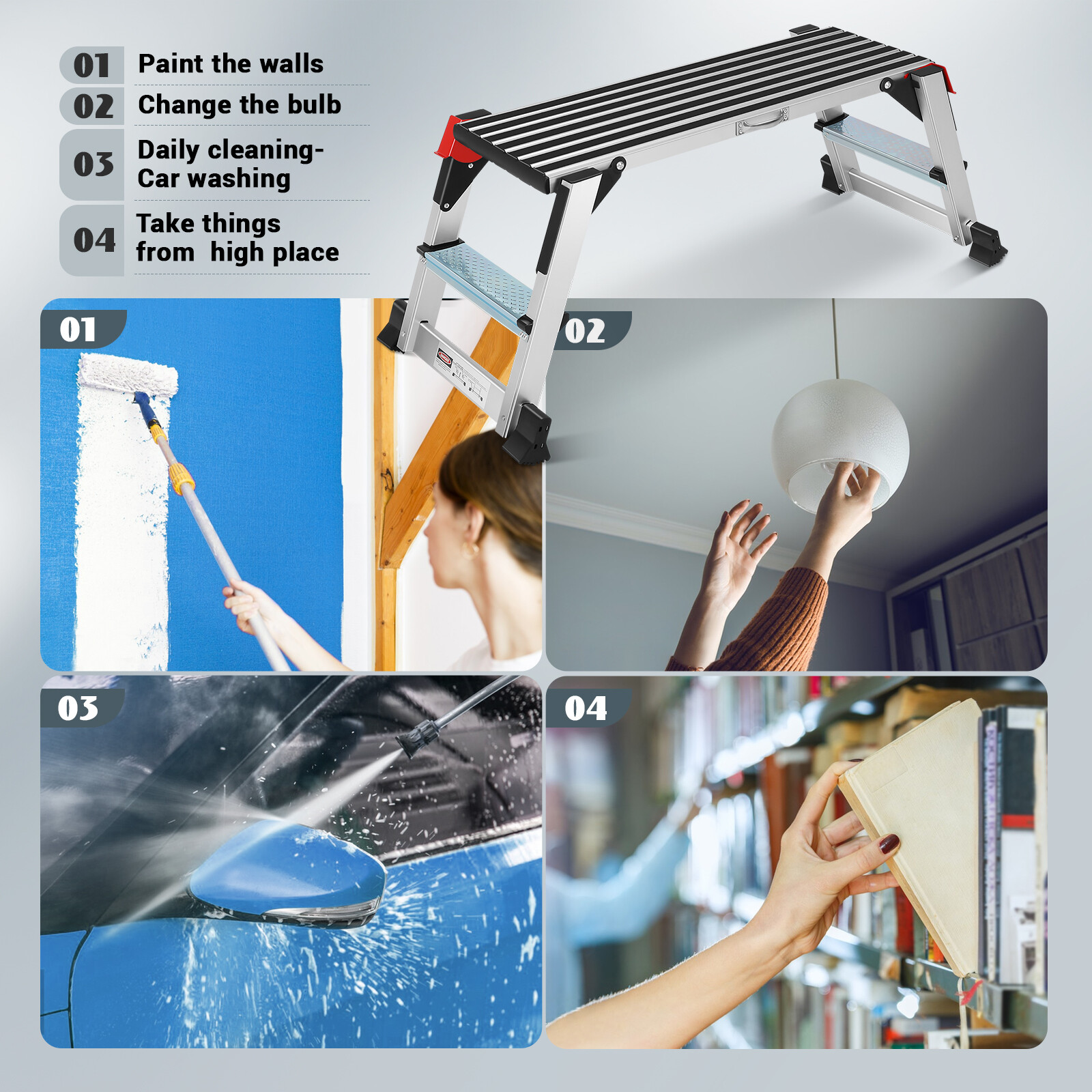 01 Paint the walls

02 Change the bulb

03 Daily cleaning-
Car washing

04 Take things
from high place

01

02

03

04