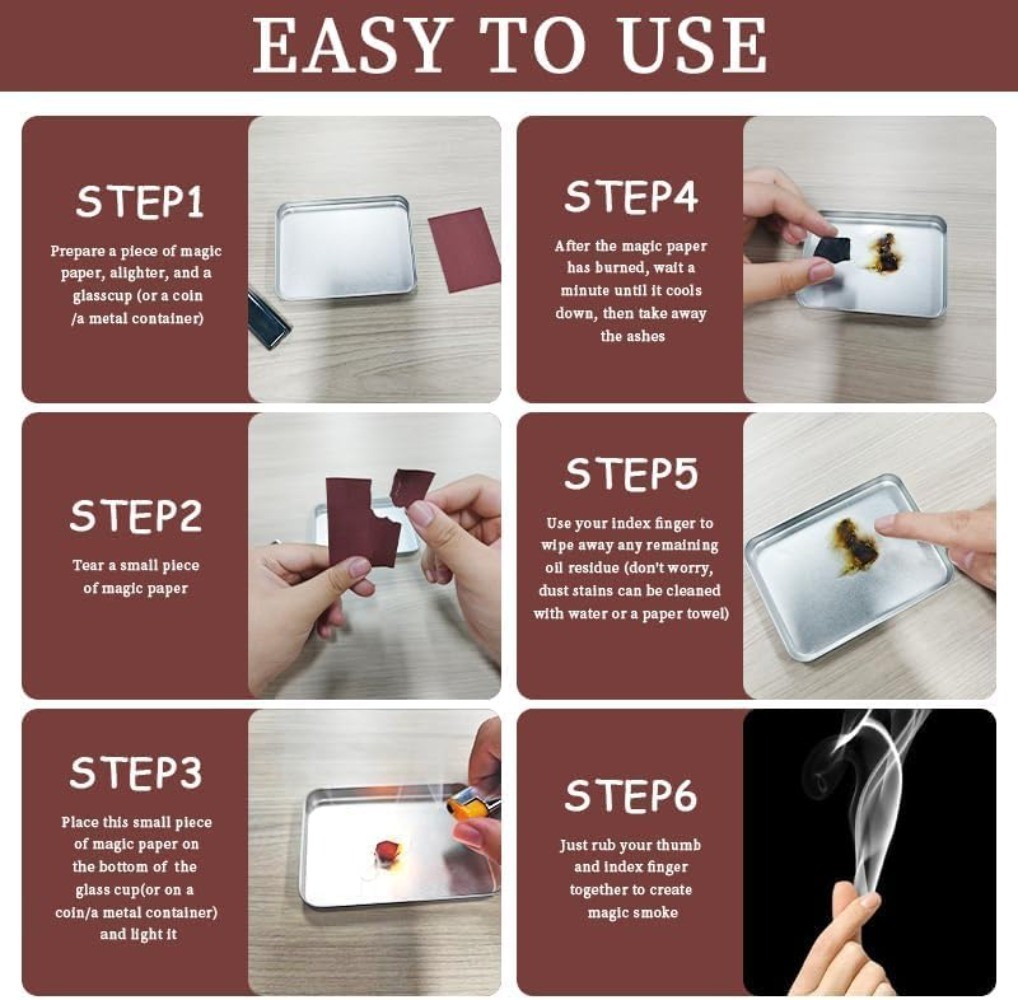 EASY TO USE

STEP1

Prepare a piece of magic paper, alighter, and a glasscup (or a coin /a metal container)

STEP2

Tear a small piece of magic paper

STEP3

Place this small piece of magic paper on the bottom of the glass cup(or on a coin/a metal container) and light it

STEP4

After the magic paper has burned, wait a minute until it cools down, then take away the ashes

STEP5

Use your index finger to wipe away any remaining oil residue (don't worry, dust stains can be cleaned with water or a paper towel)

STEP6

Just rub your thumb and index finger together to create magic smoke