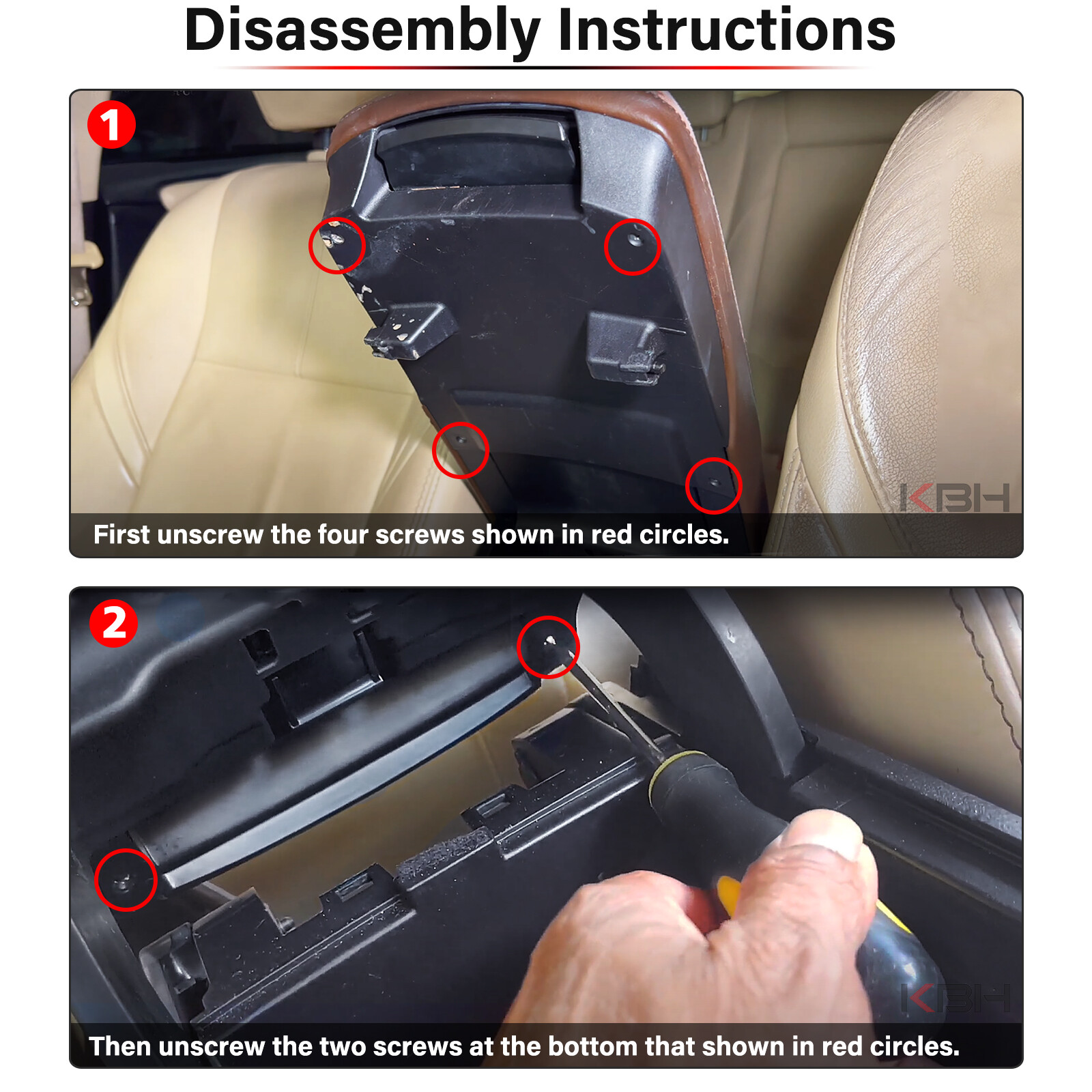 Disassembly Instructions

1

KBH

First unscrew the four screws shown in red circles.

2

KBH

Then unscrew the two screws at the bottom that shown in red circles.