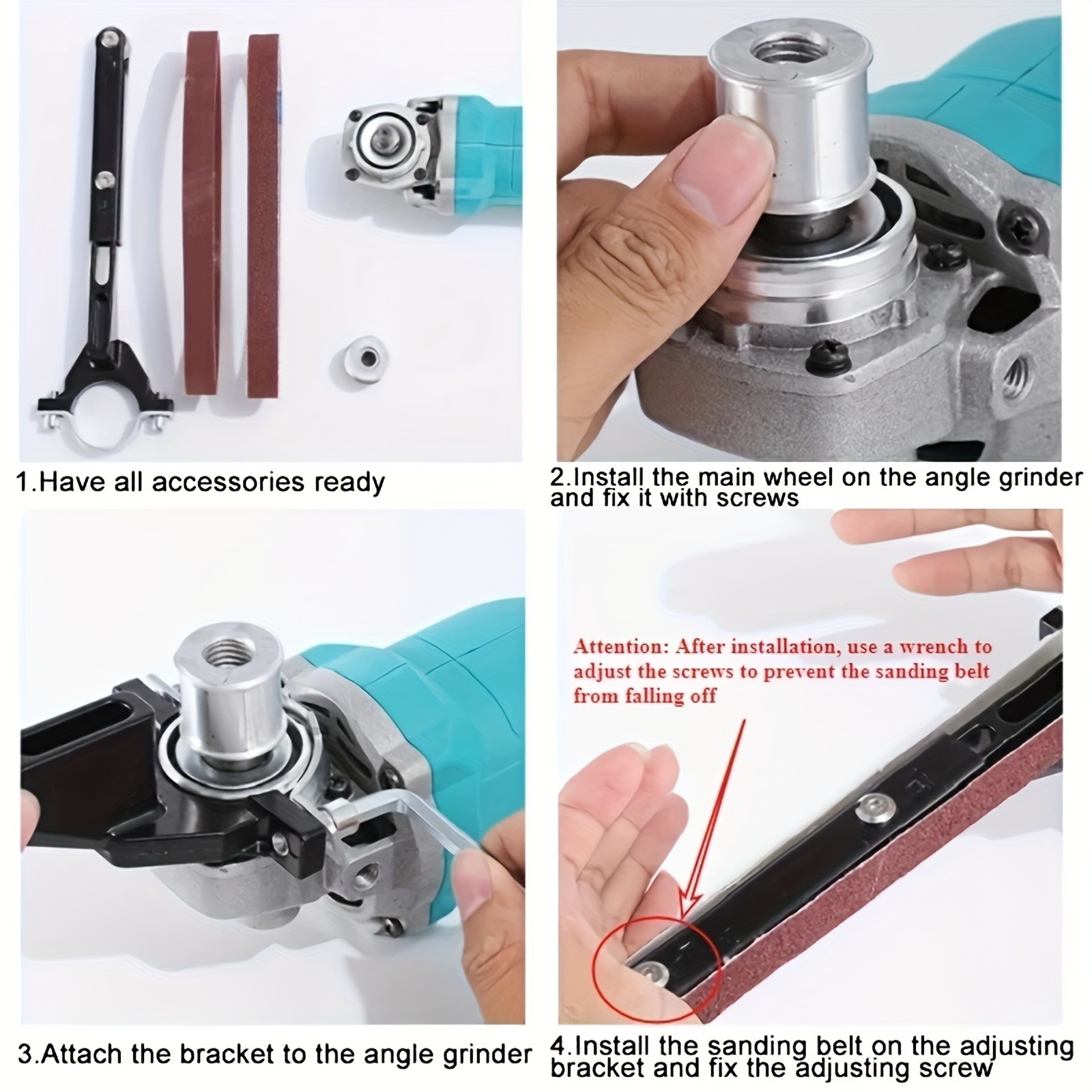 1.Have all accessories ready

2.Install the main wheel on the angle grinder and fix it with screws

3.Attach the bracket to the angle grinder

Attention: After installation, use a wrench to adjust the screws to prevent the sanding belt from falling off

4.Install the sanding belt on the adjusting bracket and fix the adjusting screw